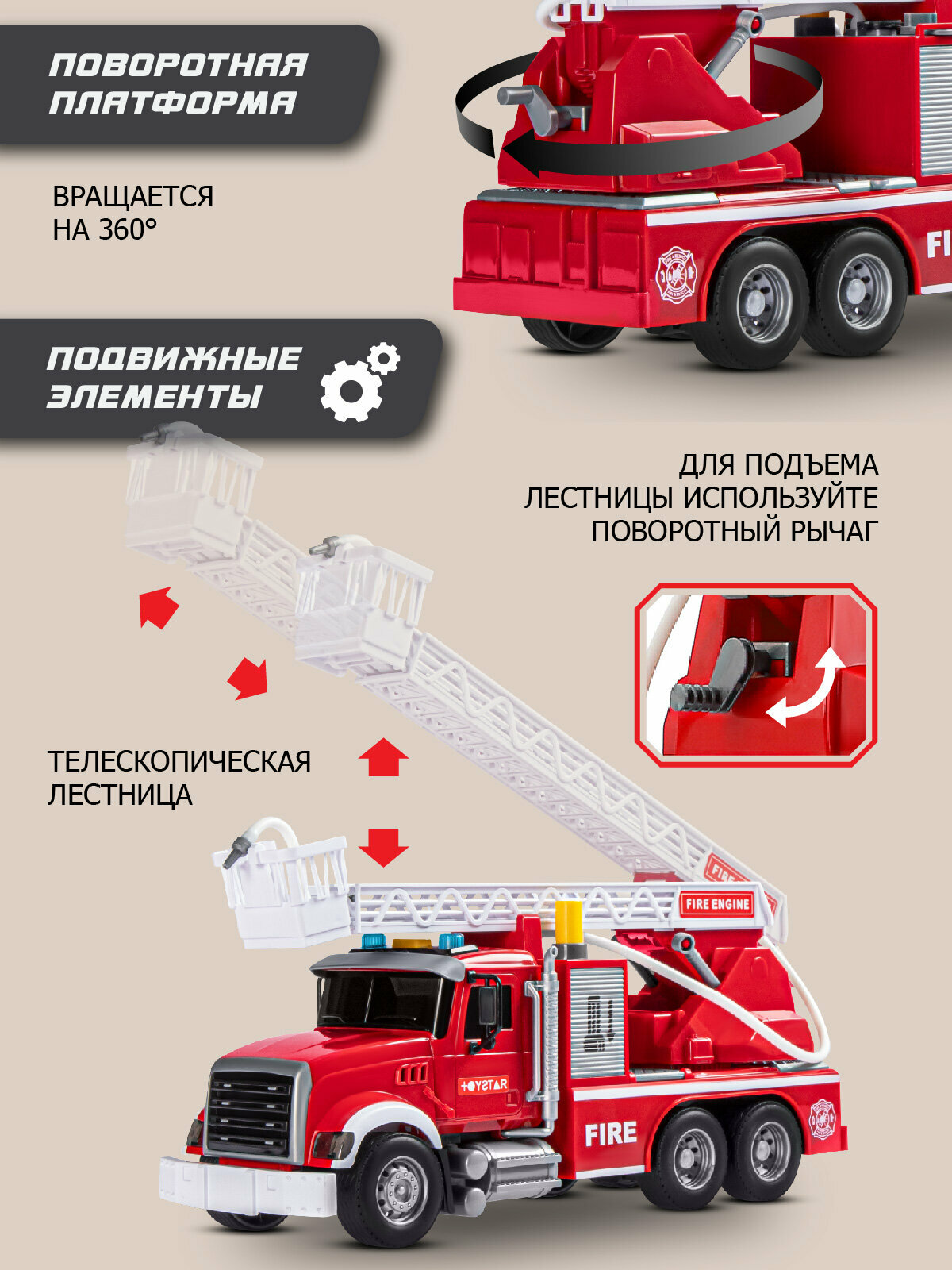 ПОВОРОТНАЯ ПЛАТФОРМА

ВРАЩАЕТСЯ НА 360°

FI

ПОДВИЖНЫЕ ЭЛЕМЕНТЫ

ДЛЯ ПОДЪЕМА ЛЕСТНИЦЫ ИСПОЛЬЗУЙТЕ ПОВОРОТНЫЙ РЫЧАГ

ТЕЛЕСКОПИЧЕСКАЯ ЛЕСТНИЦА

FIRE

FIRE ENGINE

TOYSTAR

FIRE