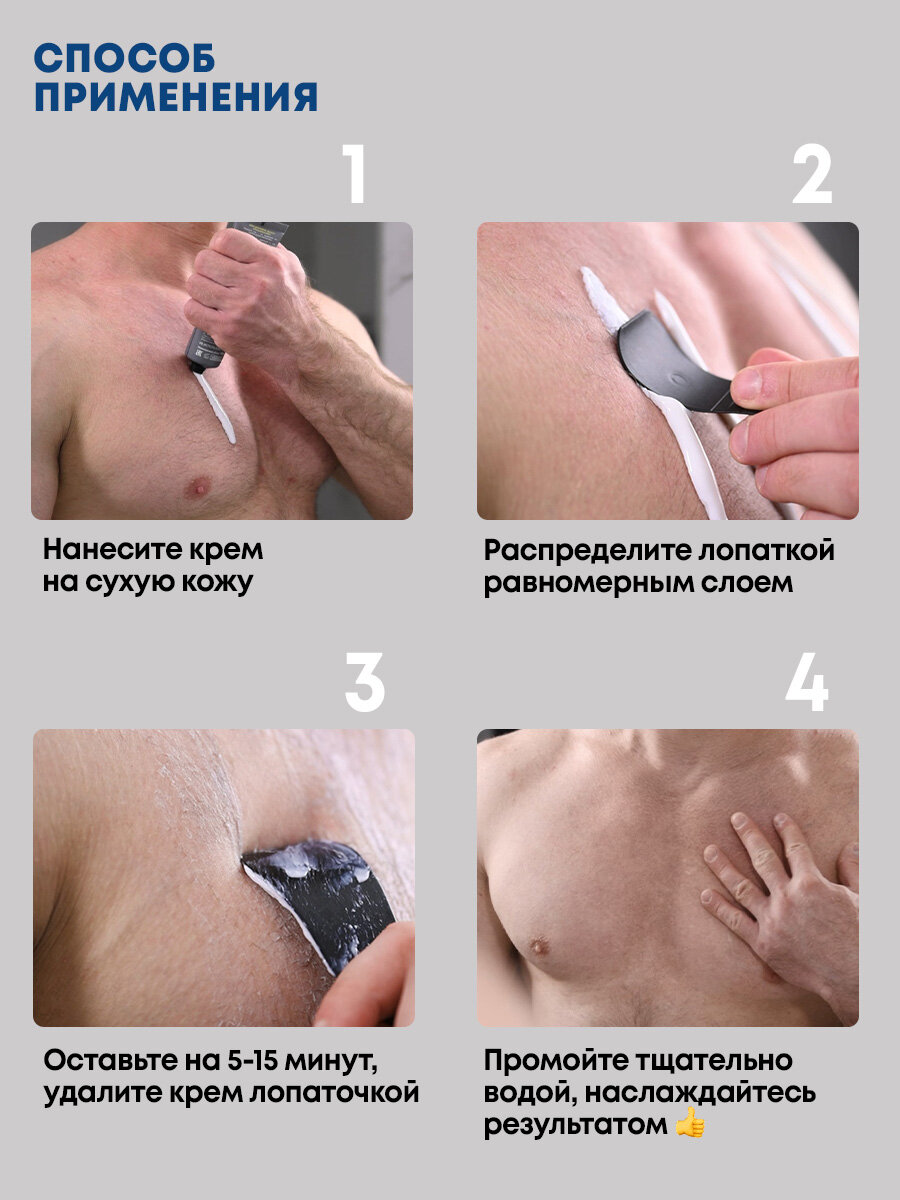 СПОСОБ ПРИМЕНЕНИЯ

1

Нанесите крем на сухую кожу

2

Распределите лопаткой равномерным слоем

3

Оставьте на 5-15 минут, удалите крем лопаточкой

4

Промойте тщательно водой, наслаждайтесь результатом 👍