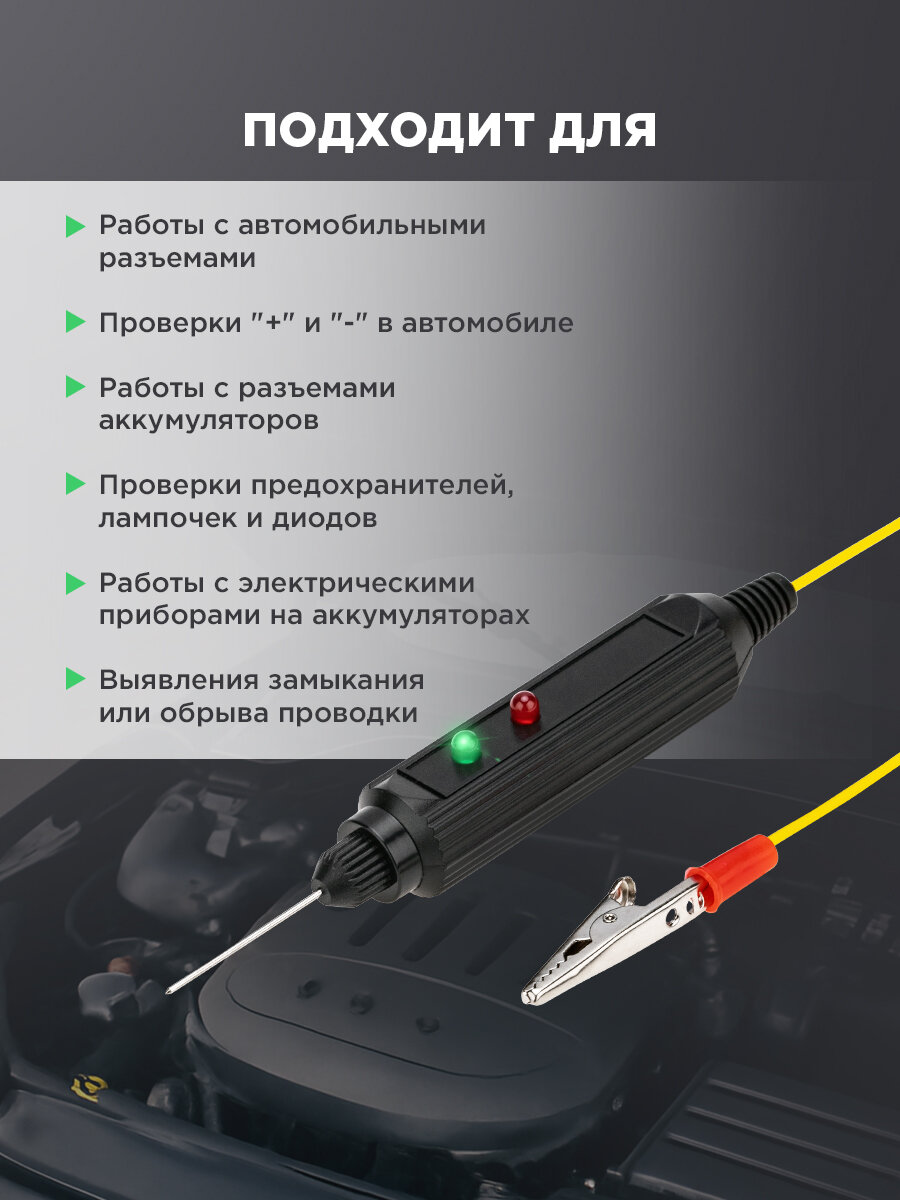 ПОДХОДИТ ДЛЯ

Работы с автомобильными разъемами

Проверки "+" и "-" в автомобиле

Работы с разъемами аккумуляторов

Проверки предохранителей, лампочек и диодов

Работы с электрическими приборами на аккумуляторах

Выявления замыкания или обрыва проводки