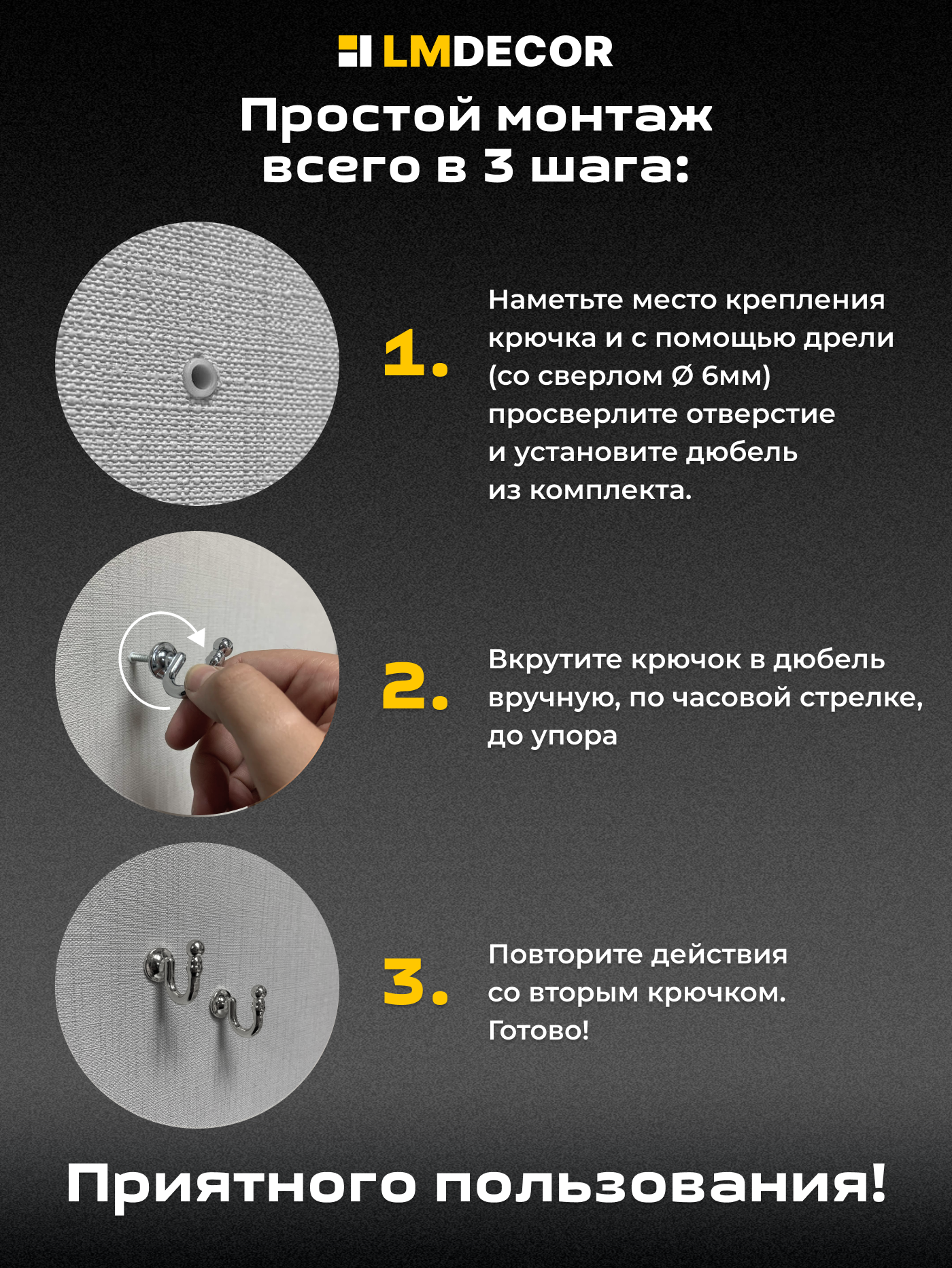 LMDECOR

Простой монтаж всего в 3 шага:

1. Наметьте место крепления крючка и с помощью дрели (со сверлом Ø 6мм) просверлите отверстие и установите дюбель из комплекта.

2. Вкрутите крючок в дюбель вручную, по часовой стрелке, до упора

3. Повторите действия со вторым крючком. Готово!

Приятного пользования!