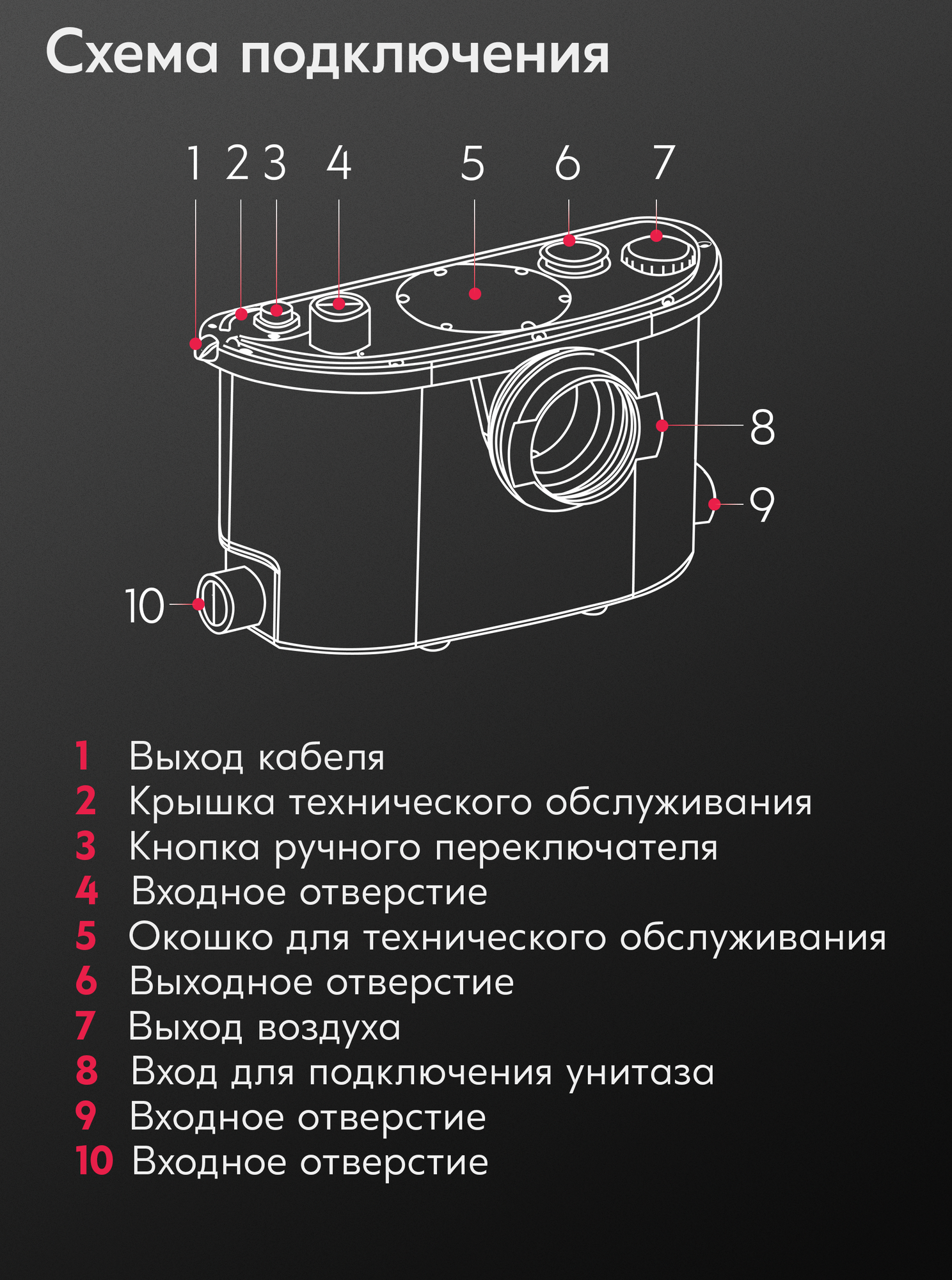 Схема подключения

1 2 3 4 5 6 7

8

9

10

1 Выход кабеля
2 Крышка технического обслуживания
3 Кнопка ручного переключателя
4 Входное отверстие
5 Окошко для технического обслуживания
6 Выходное отверстие
7 Выход воздуха
8 Вход для подключения унитаза
9 Входное отверстие
10 Входное отверстие