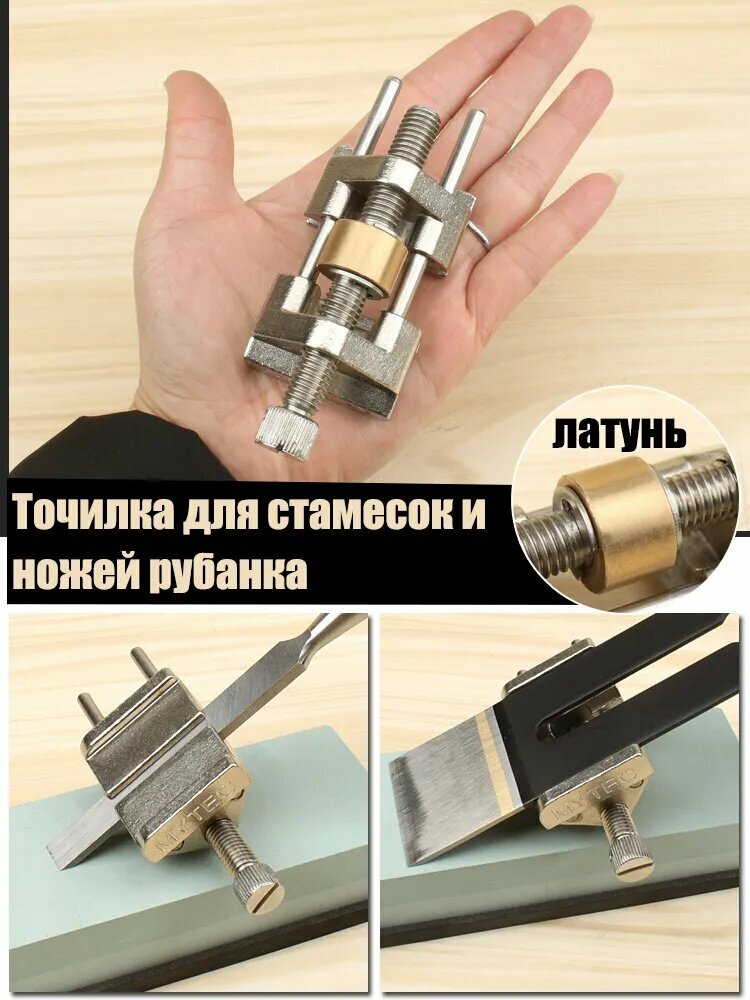 латунь

Точилка для стамесок и ножей рубанка

MYTEC

MYTEC