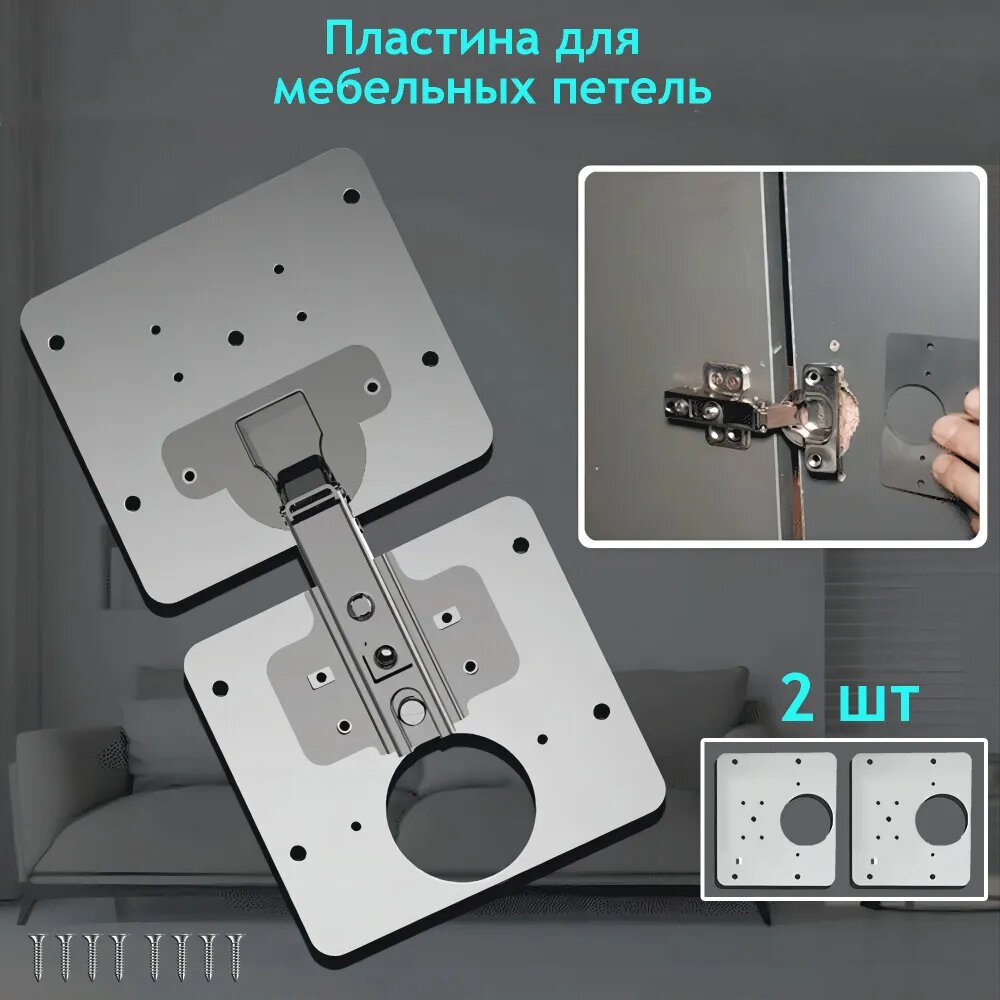 Пластина для мебельных петель

2 шт