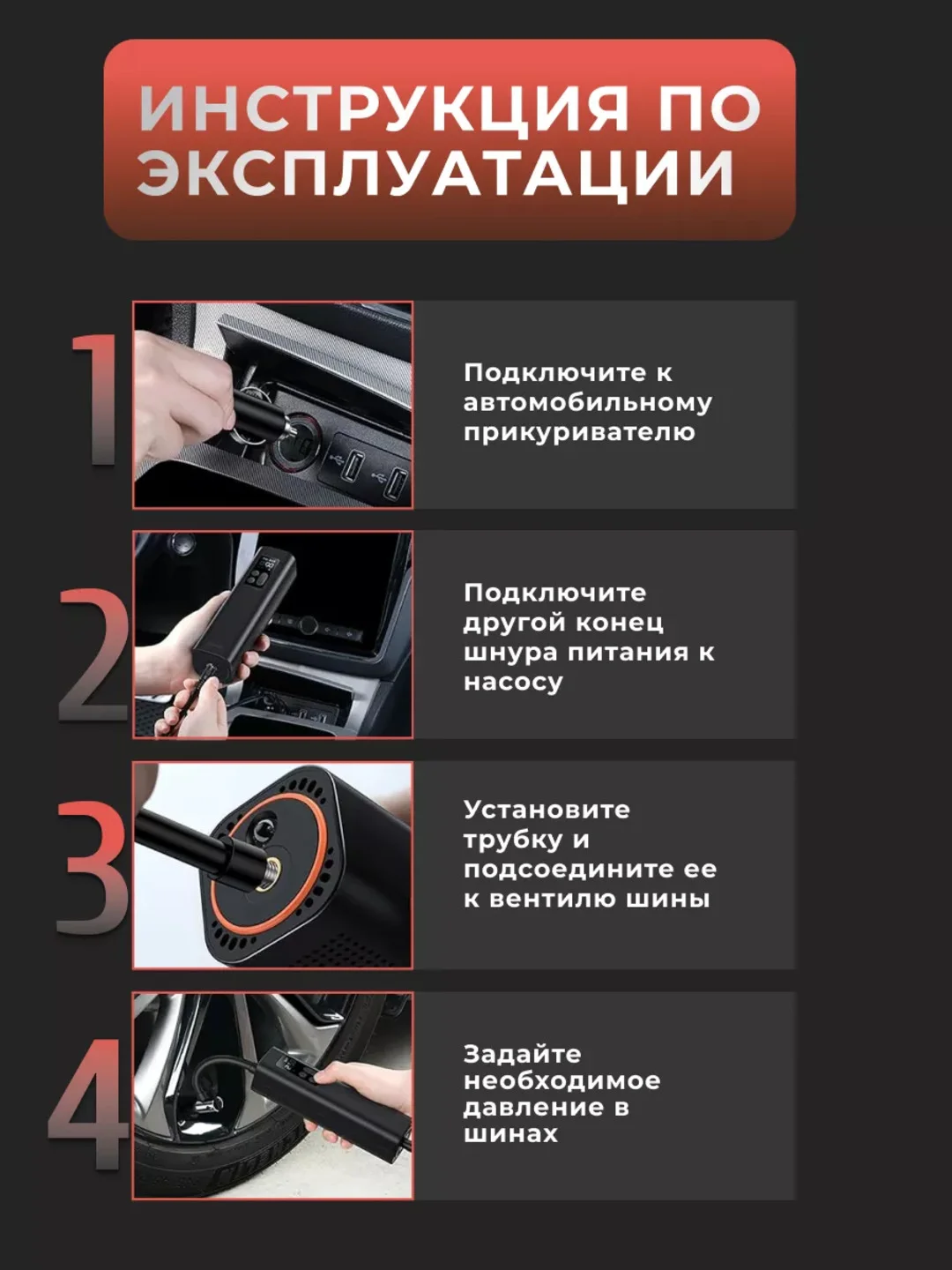 ИНСТРУКЦИЯ ПО ЭКСПЛУАТАЦИИ

1

Подключите к автомобильному прикуривателю

2

Подключите другой конец шнура питания к насосу

3

Установите трубку и подсоедините ее к вентилю шины

4

Задайте необходимое давление в шинах