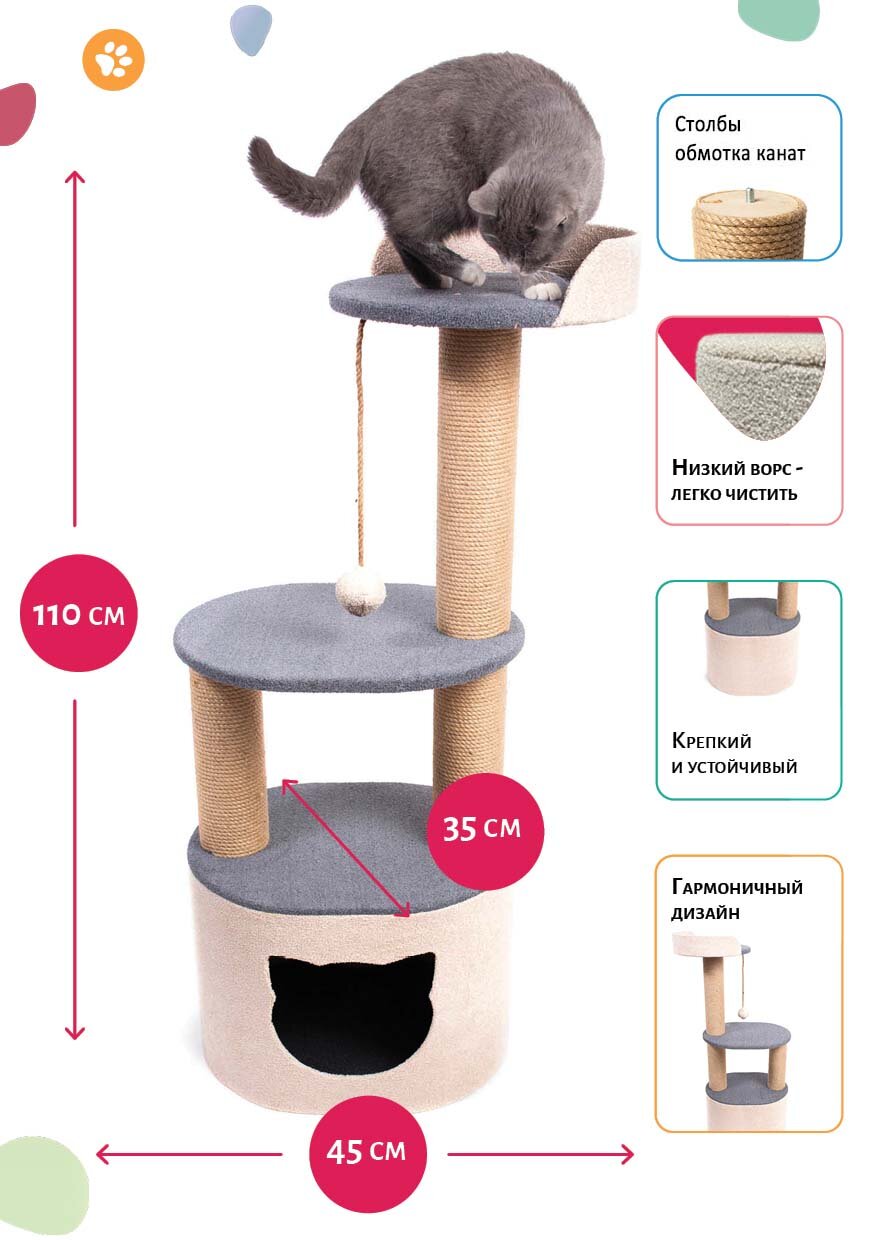 110 см

35 см

45 см

Столбы
обмотка канат

Низкий ворс - легко чистить

Крепкий
и устойчивый

Гармоничный
дизайн