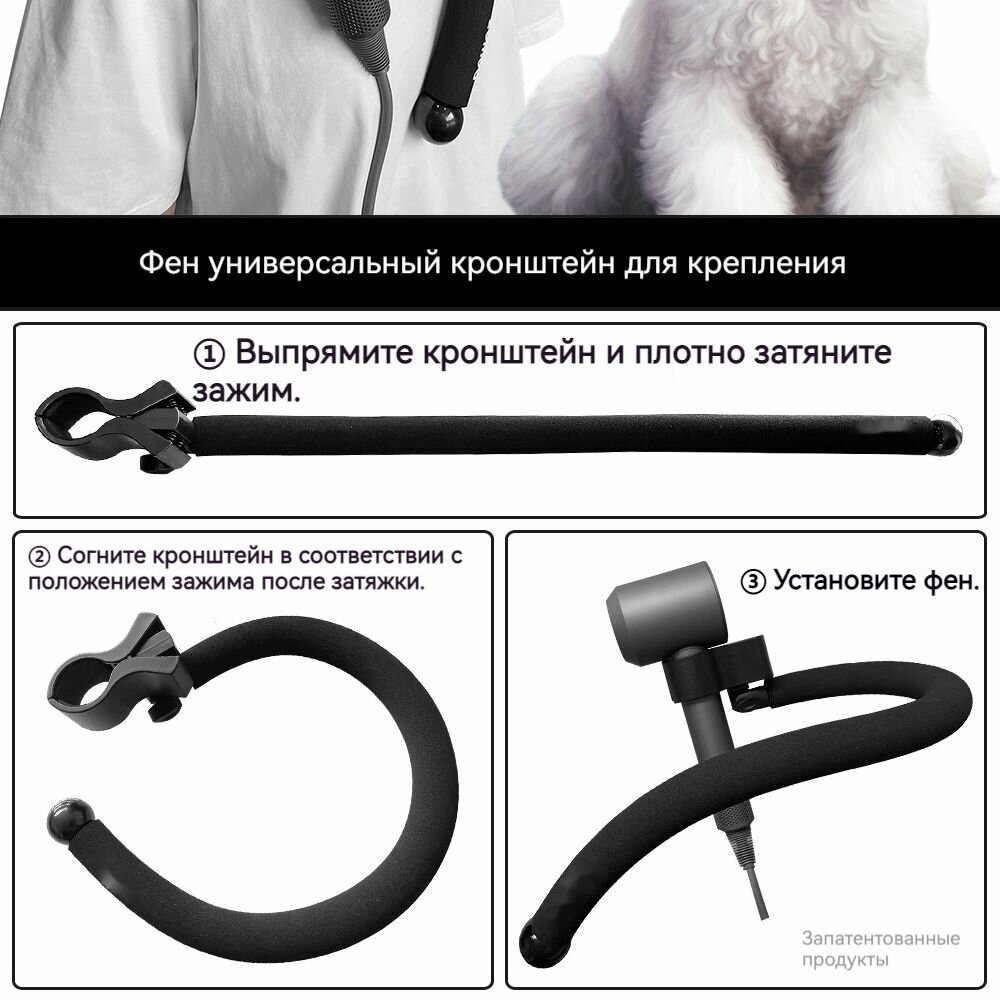 Фен универсальный кронштейн для крепления

① Выпрямите кронштейн и плотно затяните зажим.

② Согните кронштейн в соответствии с положением зажима после затяжки.

③ Установите фен.

Запатентованные продукты