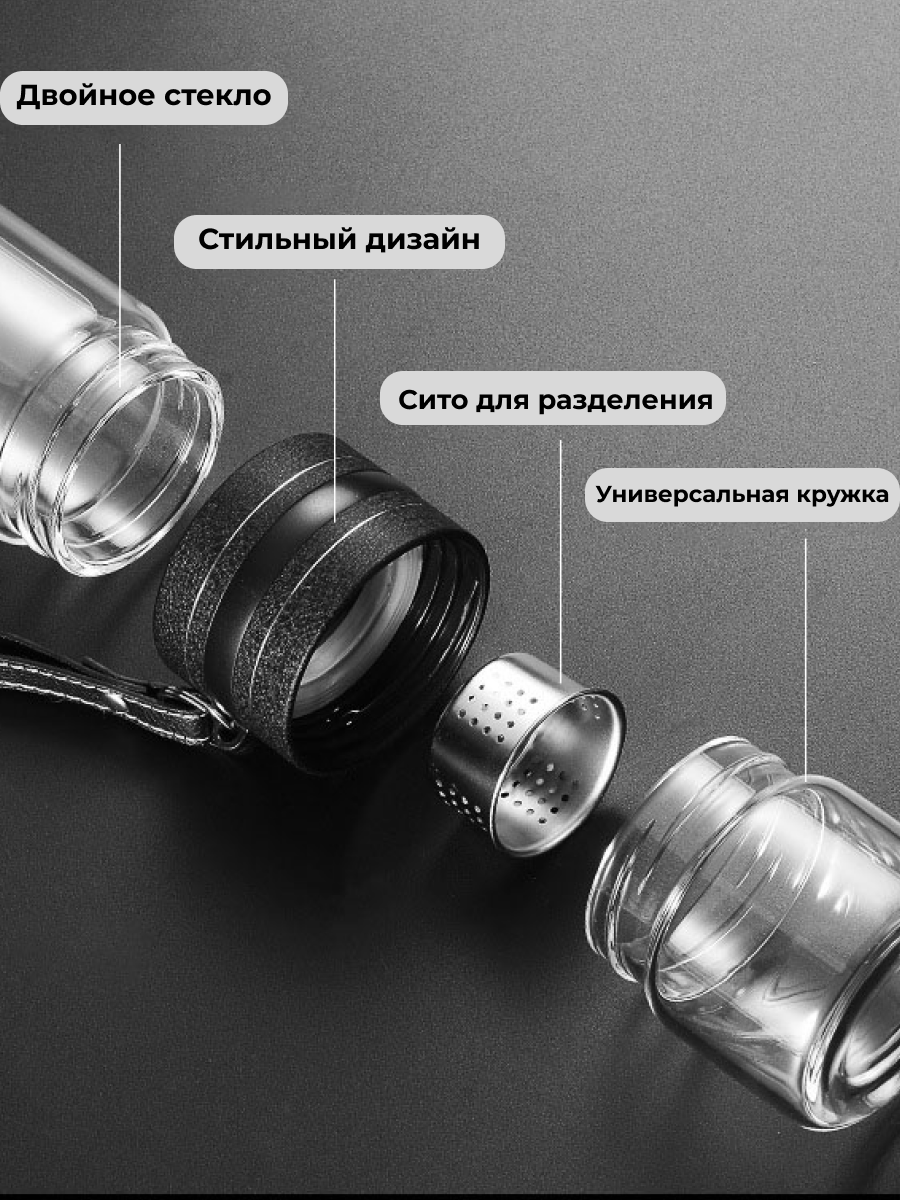 Двойное стекло

Стильный дизайн

Сито для разделения

Универсальная кружка