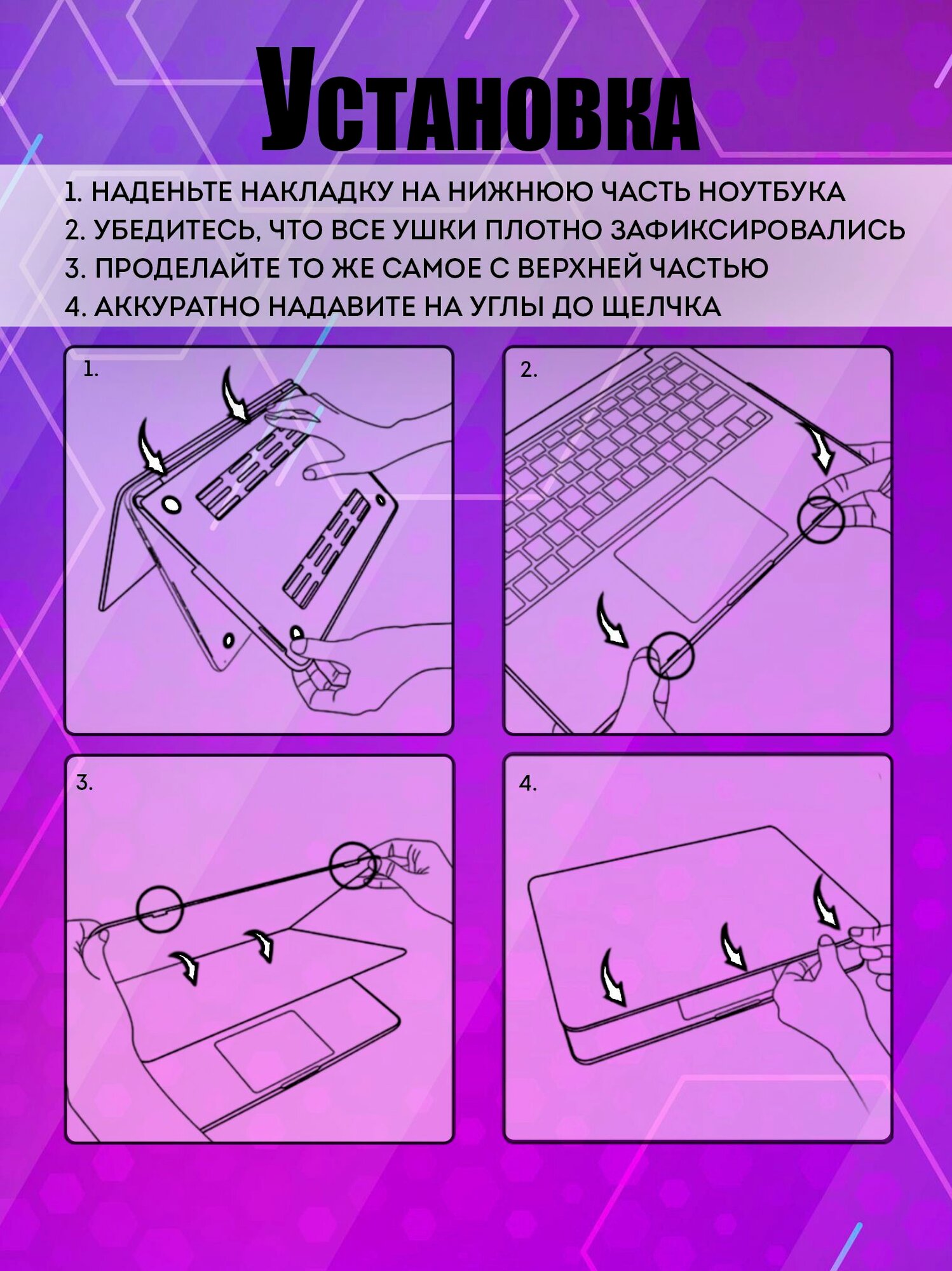 Установка

1. НАДЕНЬТЕ НАКЛАДКУ НА НИЖНЮЮ ЧАСТЬ НОУТБУКА
2. УБЕДИТЕСЬ, ЧТО ВСЕ УШКИ ПЛОТНО ЗАФИКСИРОВАЛИСЬ
3. ПРОДЕЛАЙТЕ ТО ЖЕ САМОЕ С ВЕРХНЕЙ ЧАСТЬЮ
4. АККУРАТНО НАДАВИТЕ НА УГЛЫ ДО ЩЕЛЧКА

1.

2.

3.

4.