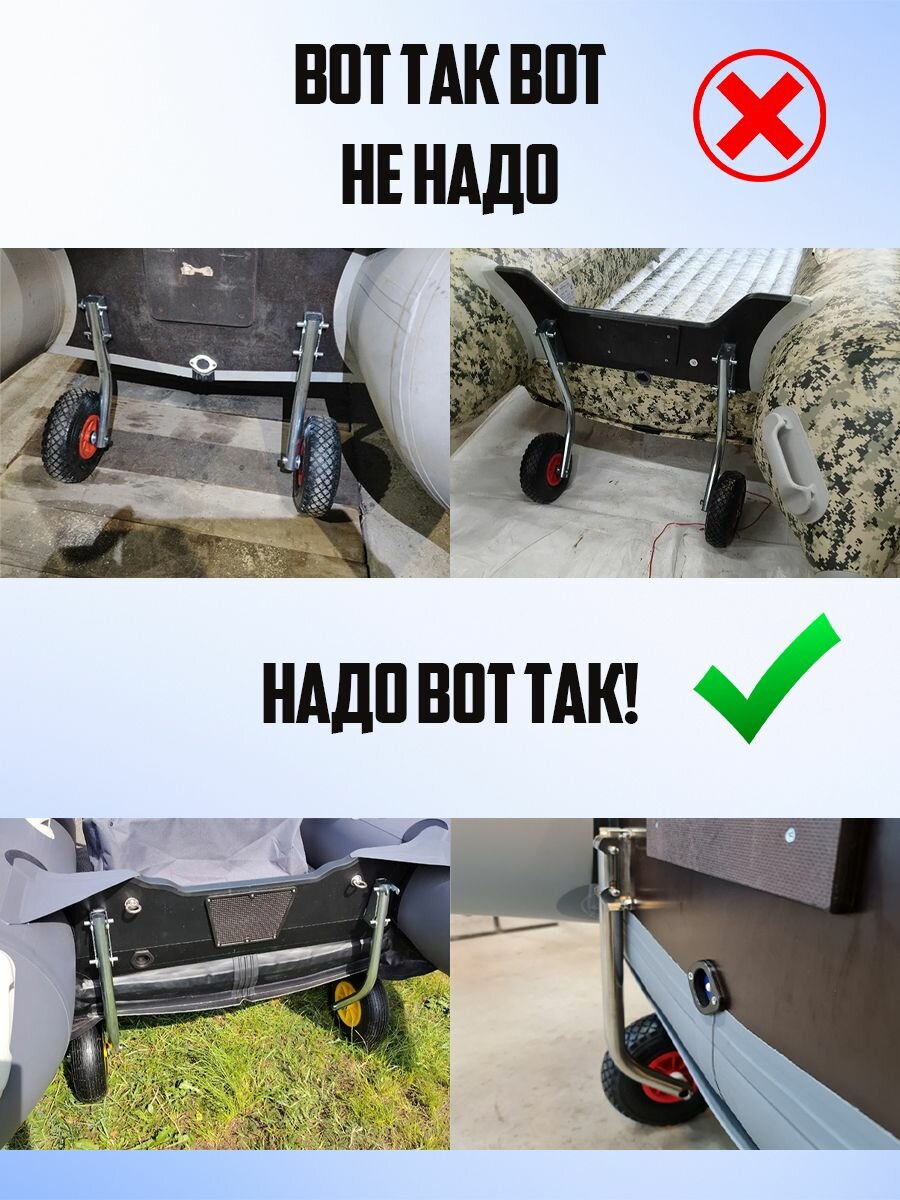 ВОТ ТАК ВОТ НЕ НАДО

НАДО ВОТ ТАК!