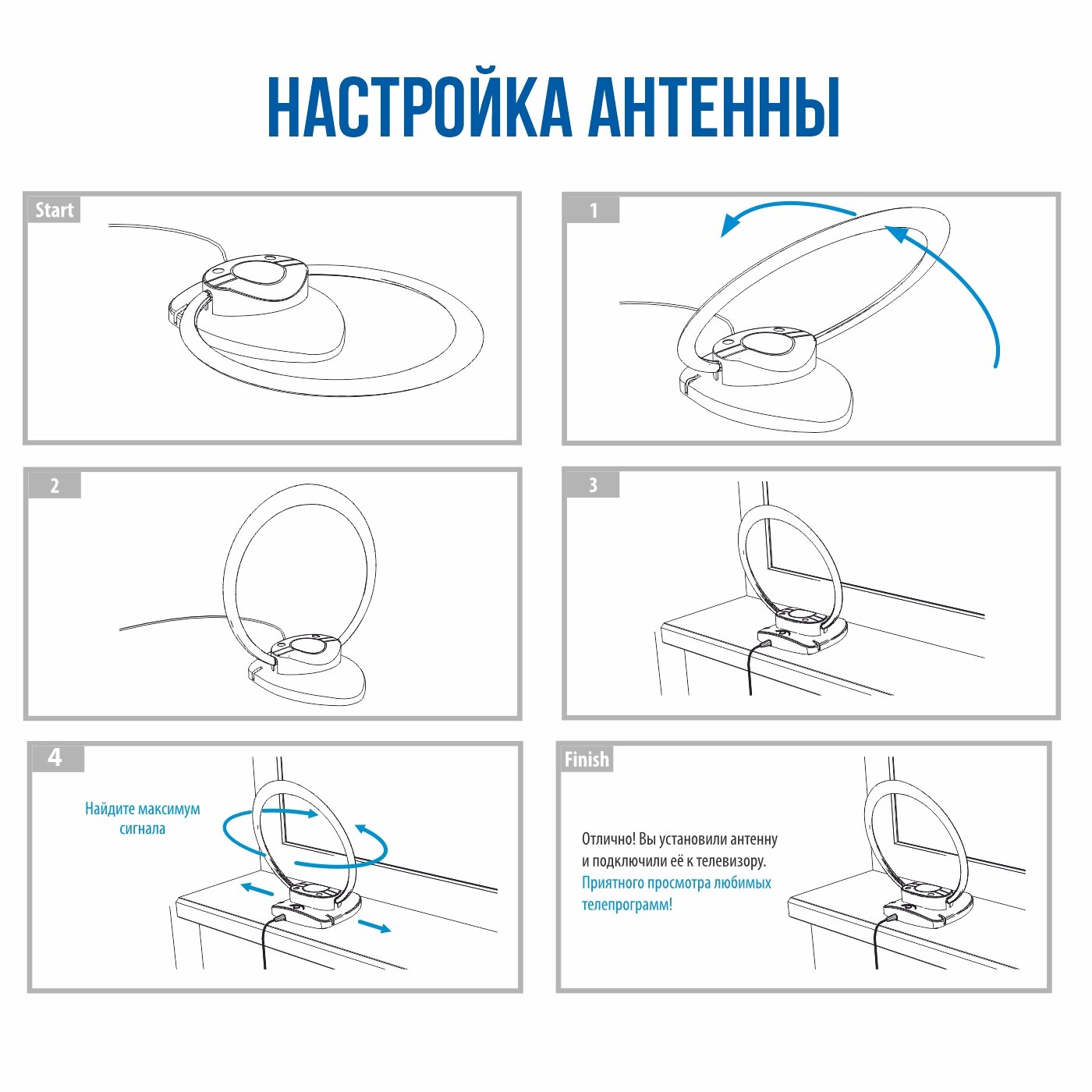 НАСТРОЙКА АНТЕННЫ

Start

1

2

3

4

Найдите максимум сигнала

Finish

Отлично! Вы установили антенну и подключили её к телевизору.
Приятного просмотра любимых телепрограмм!