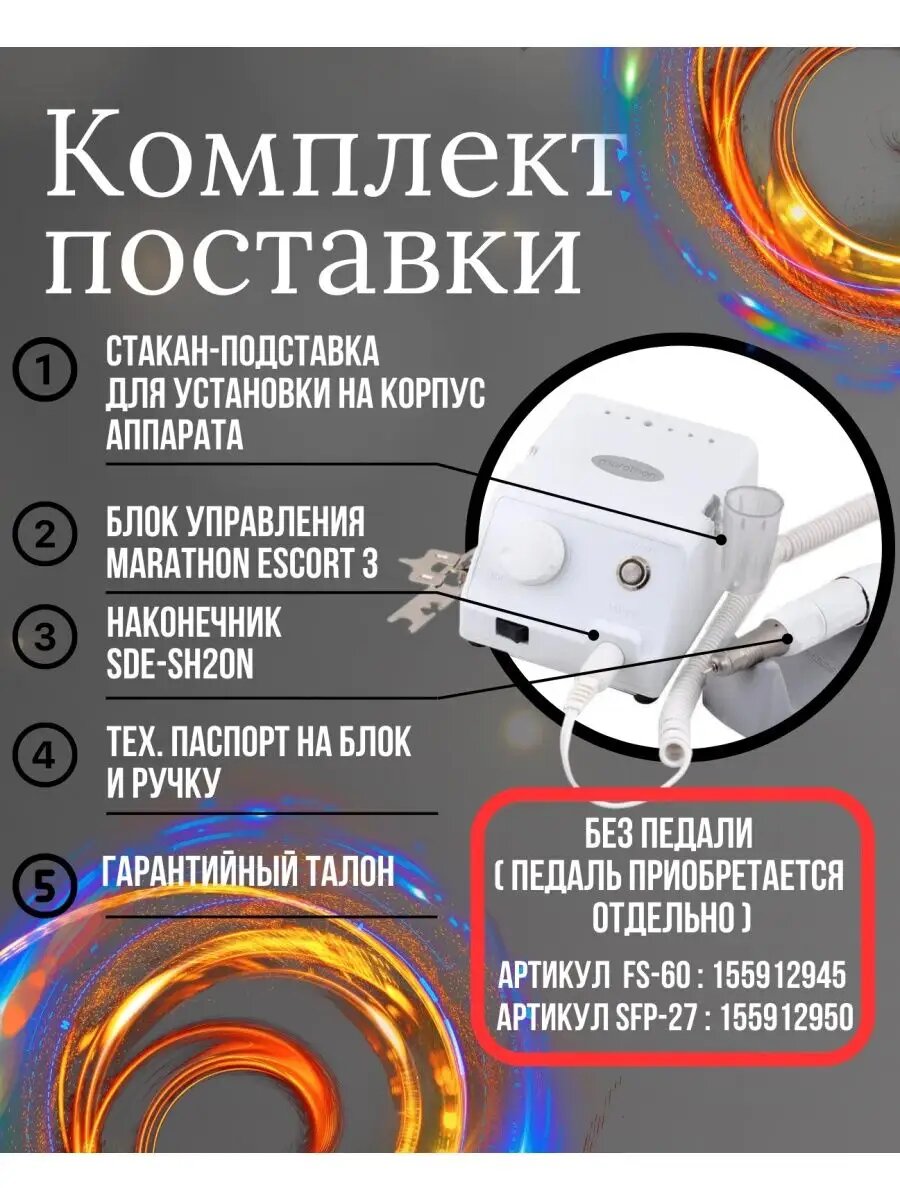 Комплект поставки

1 СТАКАН-ПОДСТАВКА ДЛЯ УСТАНОВКИ НА КОРПУС АППАРАТА

2 БЛОК УПРАВЛЕНИЯ MARATHON ESCORT 3

3 НАКОНЕЧНИК SDE-SH20N

4 ТЕХ. ПАСПОРТ НА БЛОК И РУЧКУ

5 ГАРАНТИЙНЫЙ ТАЛОН

БЕЗ ПЕДАЛИ ( ПЕДАЛЬ ПРИОБРЕТАЕТСЯ ОТДЕЛЬНО )

АРТИКУЛ FS-60 : 155912945
АРТИКУЛ SFP-27 : 155912950