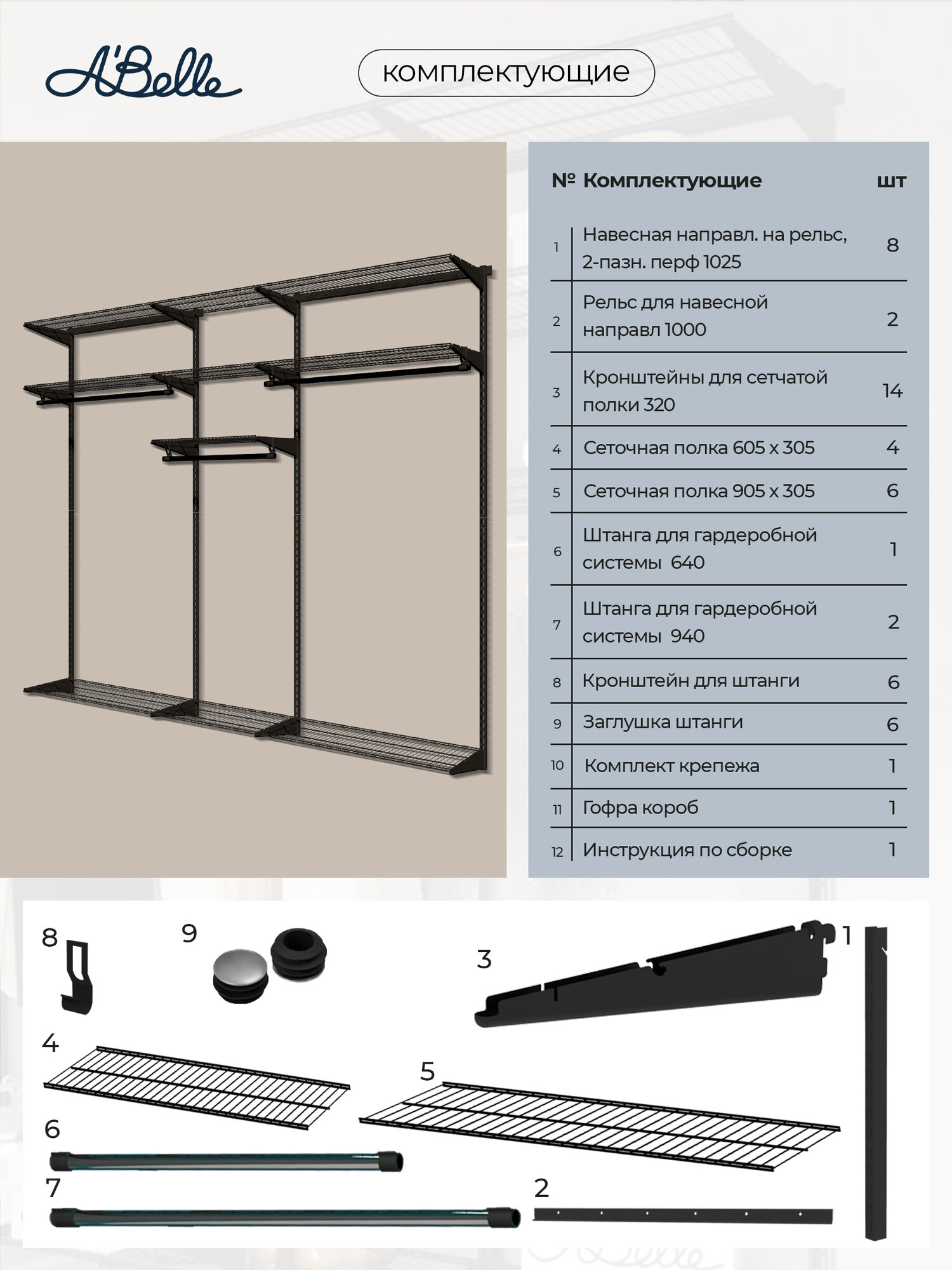 A'Belle

комплектующие

| № | Комплектующие | шт |
|---|---|---|
| 1 | Навесная направл. на рельс, 2-пазн. перф 1025 | 8 |
| 2 | Рельс для навесной направл 1000 | 2 |
| 3 | Кронштейны для сетчатой полки 320 | 14 |
| 4 | Сеточная полка 605 х 305 | 4 |
| 5 | Сеточная полка 905 х 305 | 6 |
| 6 | Штанга для гардеробной системы 640 | 1 |
| 7 | Штанга для гардеробной системы 940 | 2 |
| 8 | Кронштейн для штанги | 6 |
| 9 | Заглушка штанги | 6 |
| 10 | Комплект крепежа | 1 |
| 11 | Гофра короб | 1 |
| 12 | Инструкция по сборке | 1 |

8 9 3 1 4 5 6 7 2