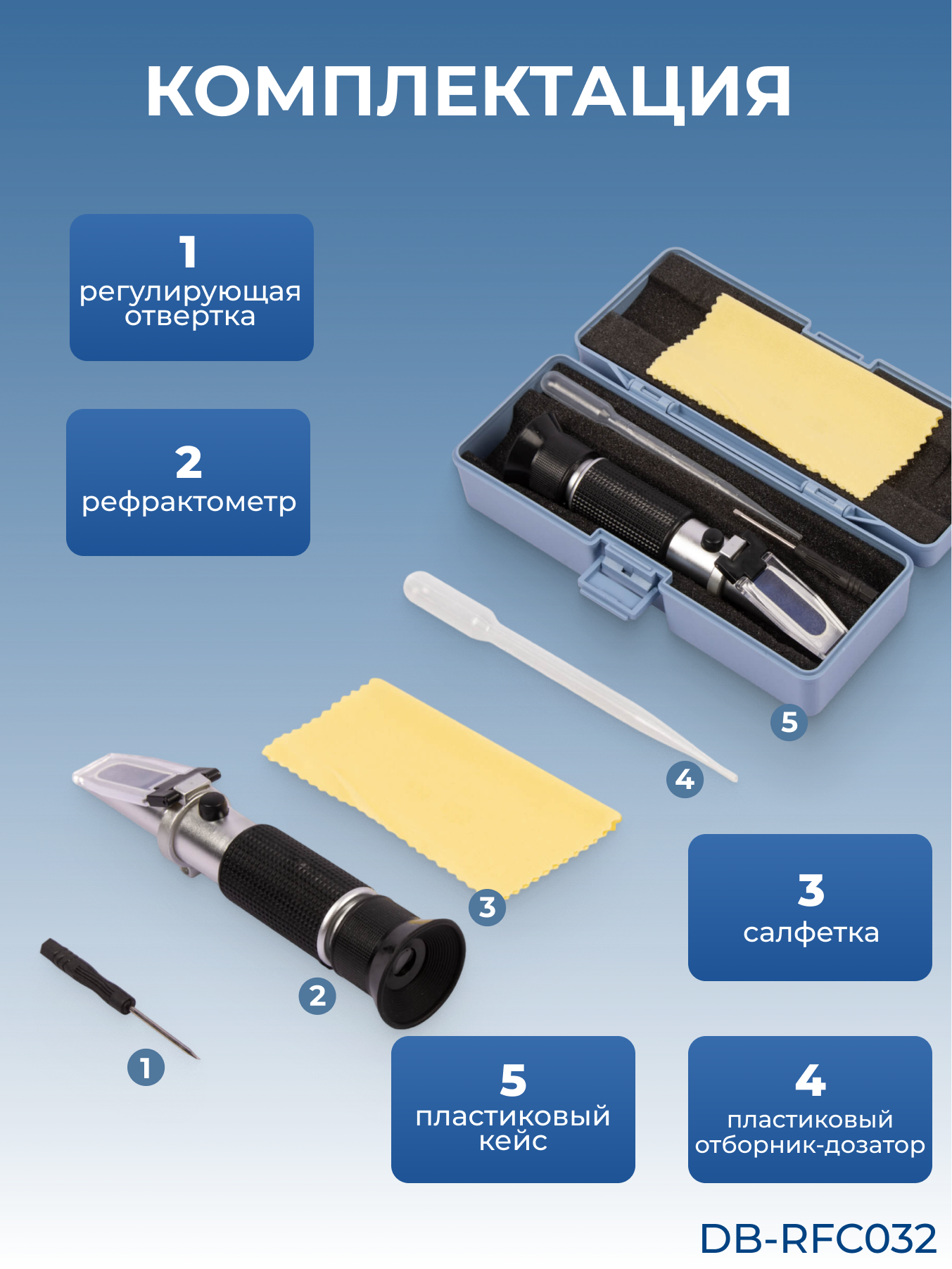 КОМПЛЕКТАЦИЯ

1
регулирующая отвертка

2
рефрактометр

5

4

3

2

1

3
салфетка

5
пластиковый кейс

4
пластиковый отборник-дозатор

DB-RFC032