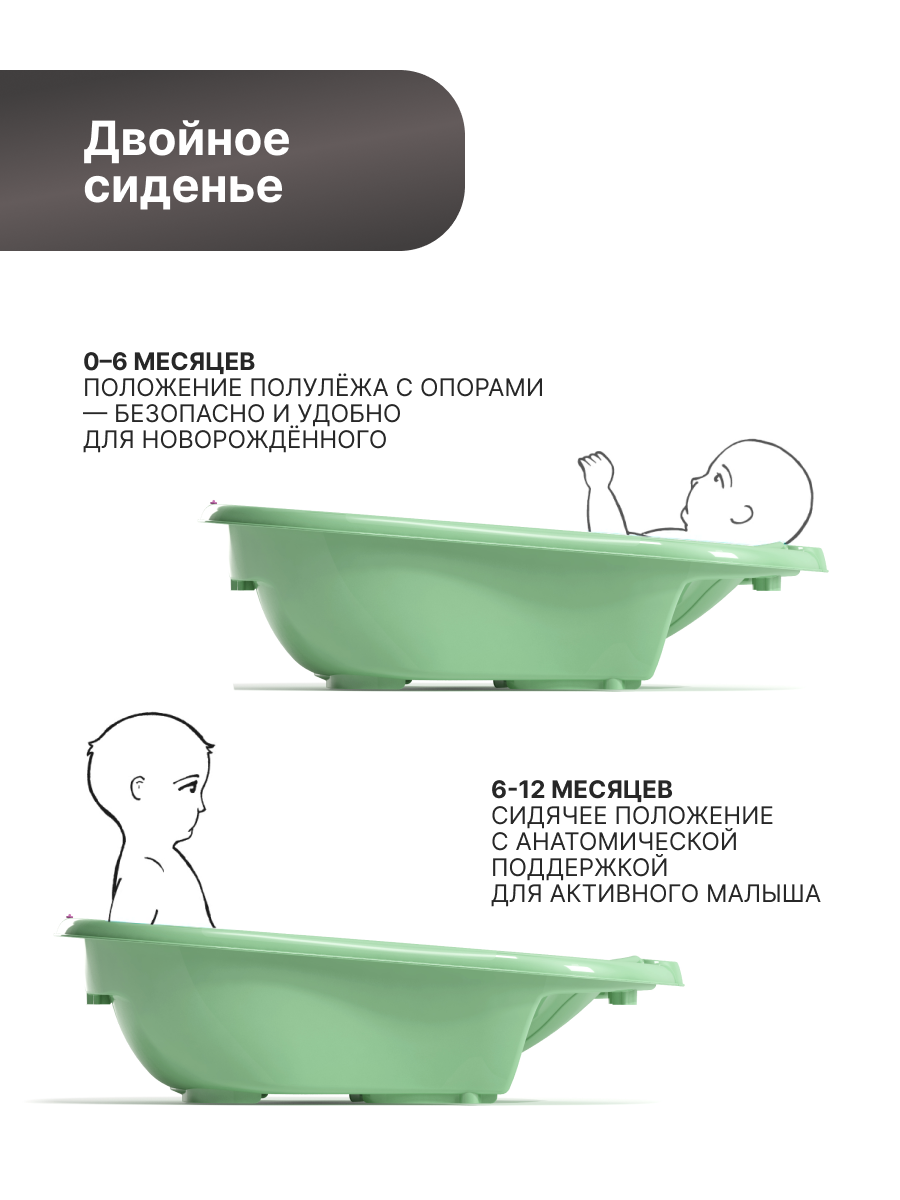 Двойное сиденье

0–6 МЕСЯЦЕВ
ПОЛОЖЕНИЕ ПОЛУЛЁЖА С ОПОРАМИ — БЕЗОПАСНО И УДОБНО ДЛЯ НОВОРОЖДЁННОГО

6-12 МЕСЯЦЕВ
СИДЯЧЕЕ ПОЛОЖЕНИЕ С АНАТОМИЧЕСКОЙ ПОДДЕРЖКОЙ ДЛЯ АКТИВНОГО МАЛЫША