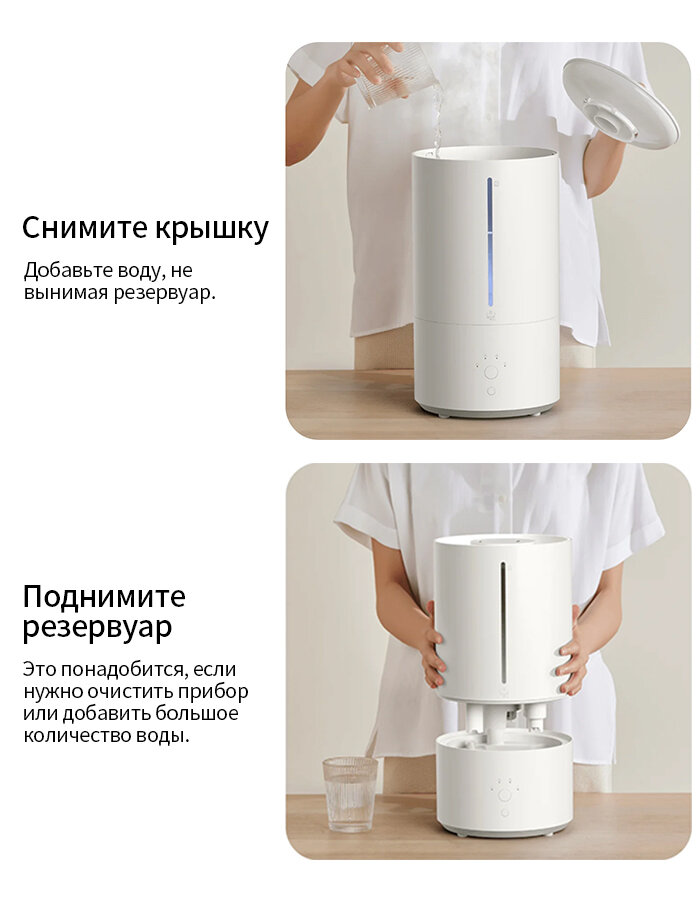 Снимите крышку

Добавьте воду, не вынимая резервуар.

Поднимите резервуар

Это понадобится, если нужно очистить прибор или добавить большое количество воды.