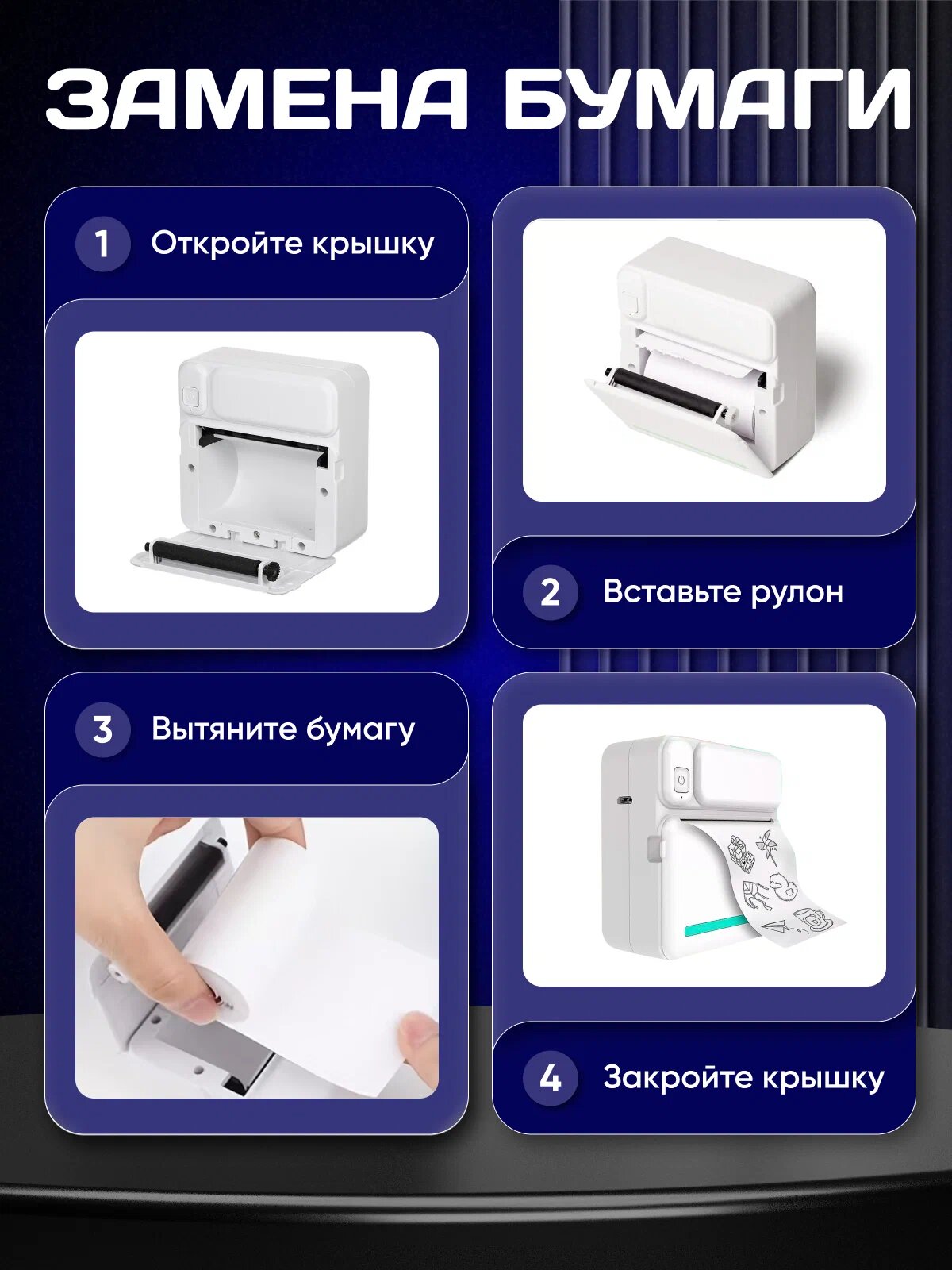 ЗАМЕНА БУМАГИ

1 Откройте крышку

2 Вставьте рулон

3 Вытяните бумагу

4 Закройте крышку