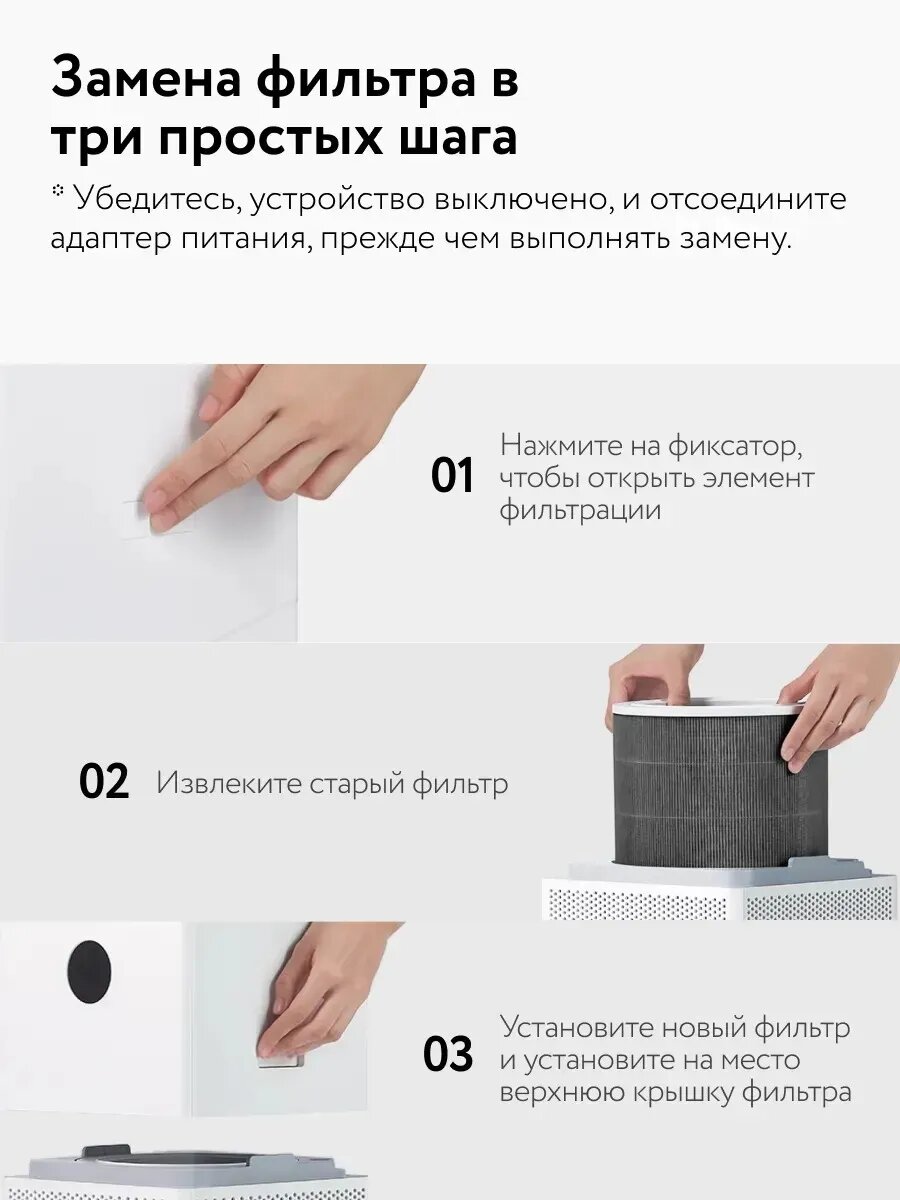 Замена фильтра в три простых шага

* Убедитесь, устройство выключено, и отсоедините адаптер питания, прежде чем выполнять замену.

01 Нажмите на фиксатор, чтобы открыть элемент фильтрации

02 Извлеките старый фильтр

03 Установите новый фильтр и установите на место верхнюю крышку фильтра