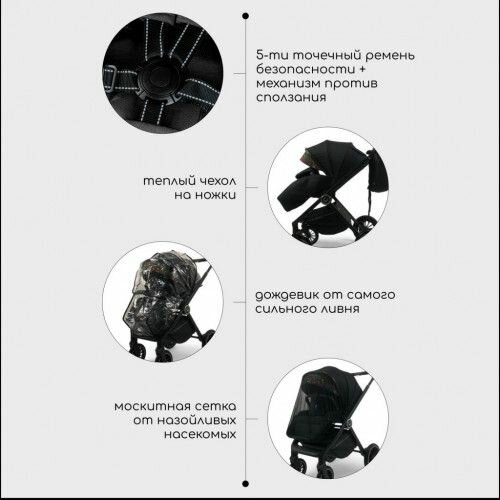 5-ти точечный ремень безопасности + механизм против сползания

теплый чехол на ножки

дождевик от самого сильного ливня

москитная сетка от назойливых насекомых