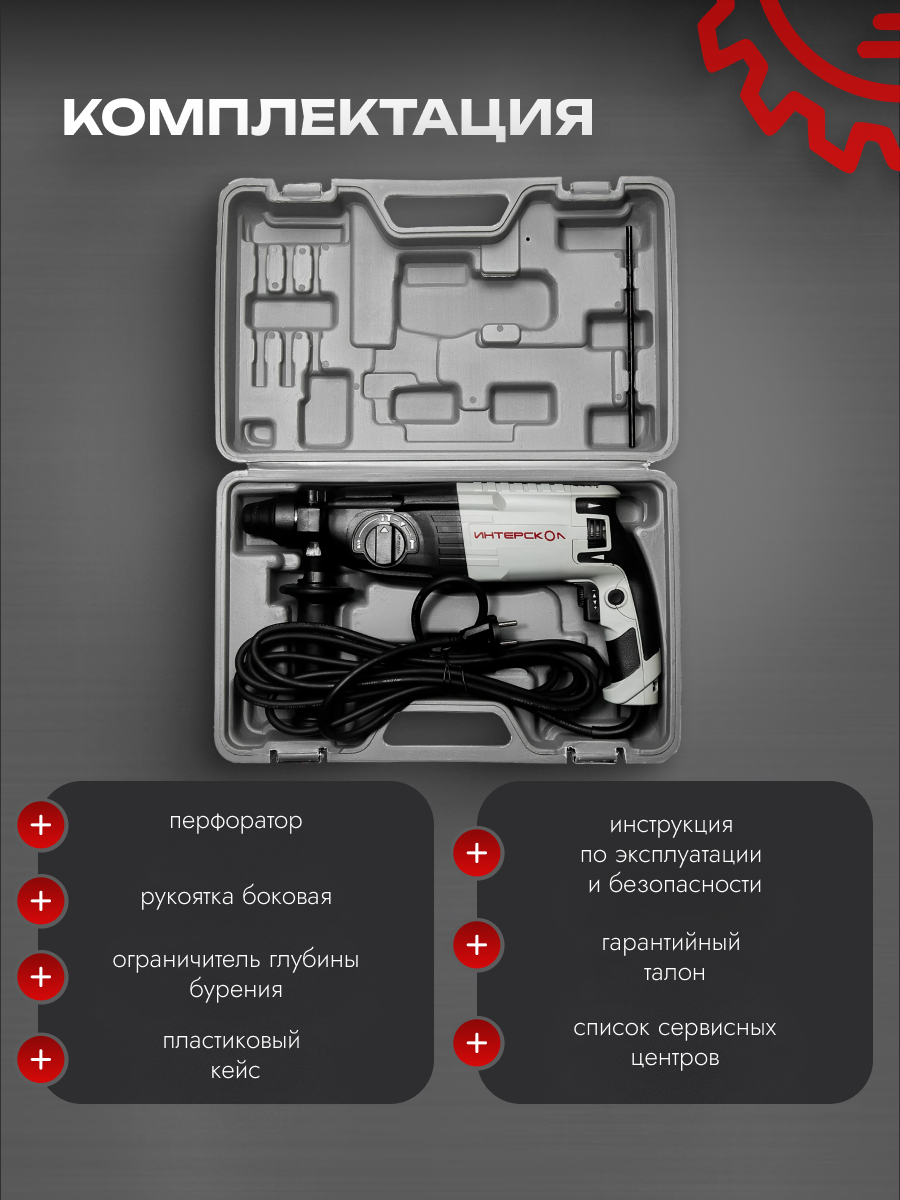 КОМПЛЕКТАЦИЯ

ИНТЕРСКОЛ

+ перфоратор

+ рукоятка боковая

+ ограничитель глубины бурения

+ пластиковый кейс

+ инструкция по эксплуатации и безопасности

+ гарантийный талон

+ список сервисных центров