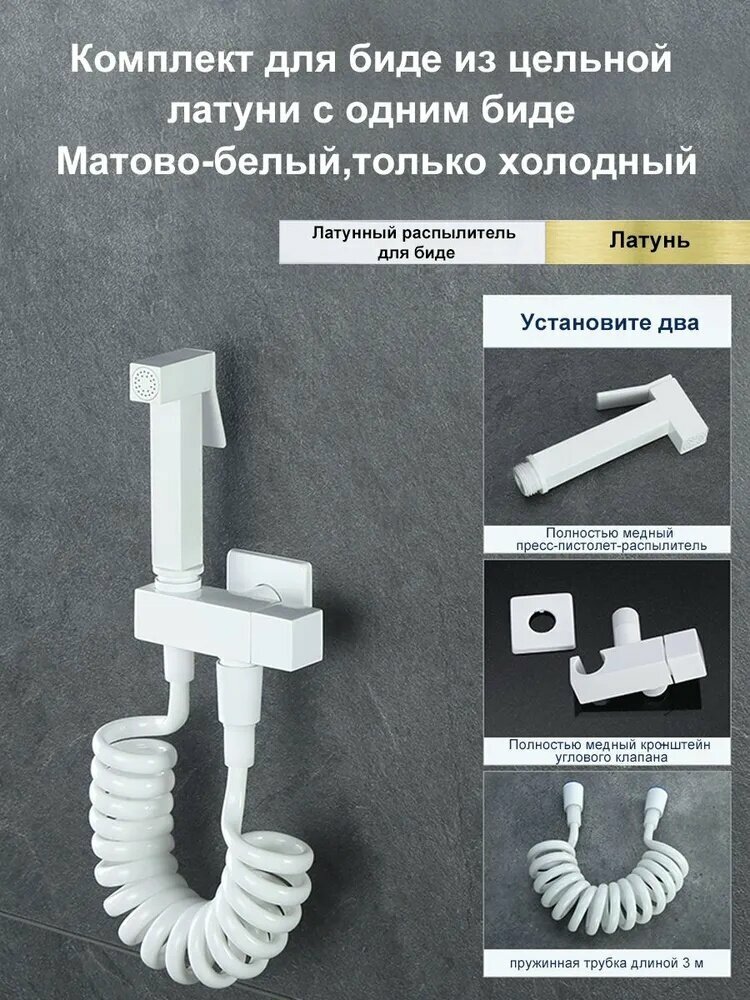 Комплект для биде из цельной латуни с одним биде
Матово-белый,только холодный

Латунный распылитель для биде

Латунь

Установите два

Полностью медный пресс-пистолет-распылитель

Полностью медный кронштейн углового клапана

пружинная трубка длиной 3 м