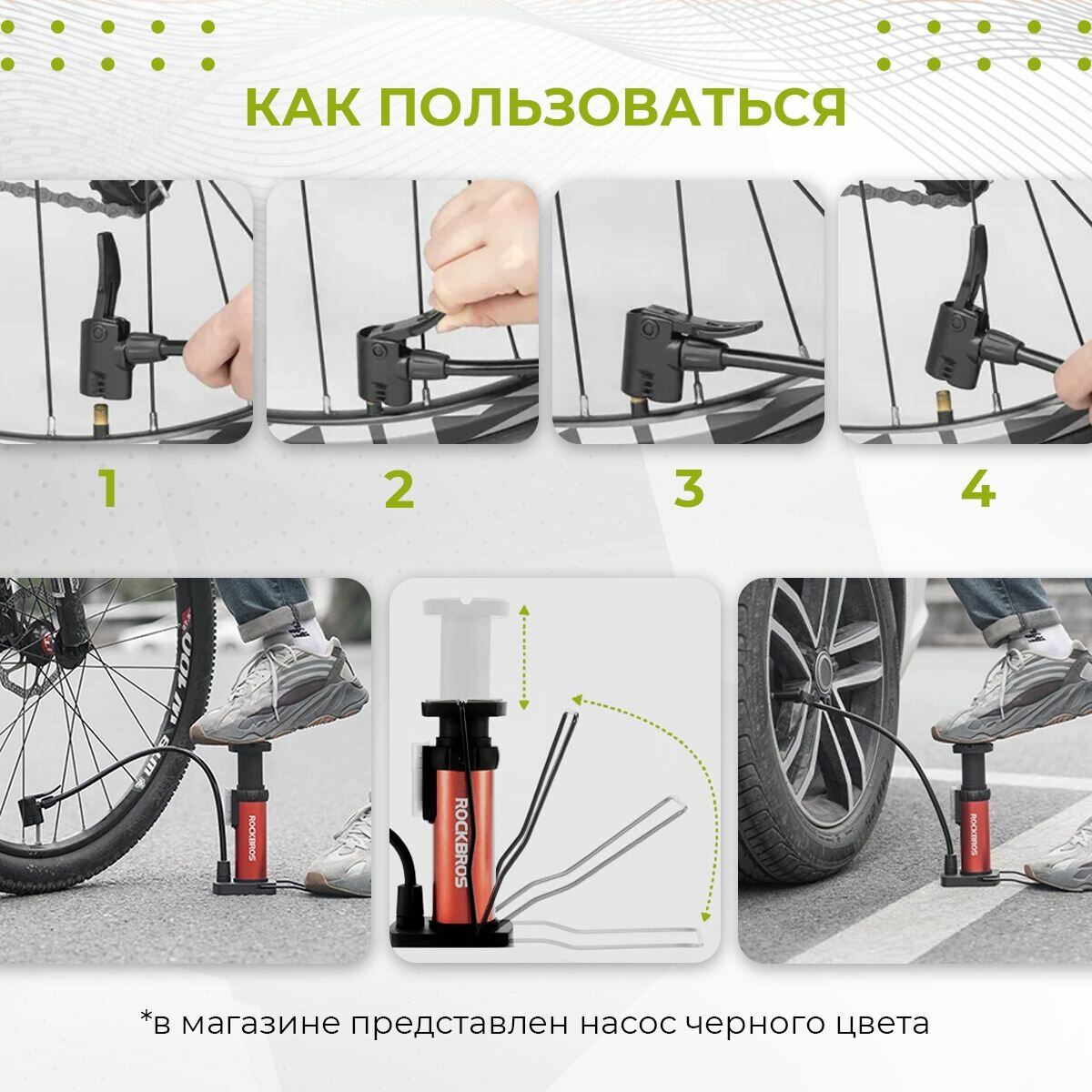 КАК ПОЛЬЗОВАТЬСЯ

1

2

3

4

ROCKBROS

ROCKBROS

ROCKBROS

*в магазине представлен насос черного цвета