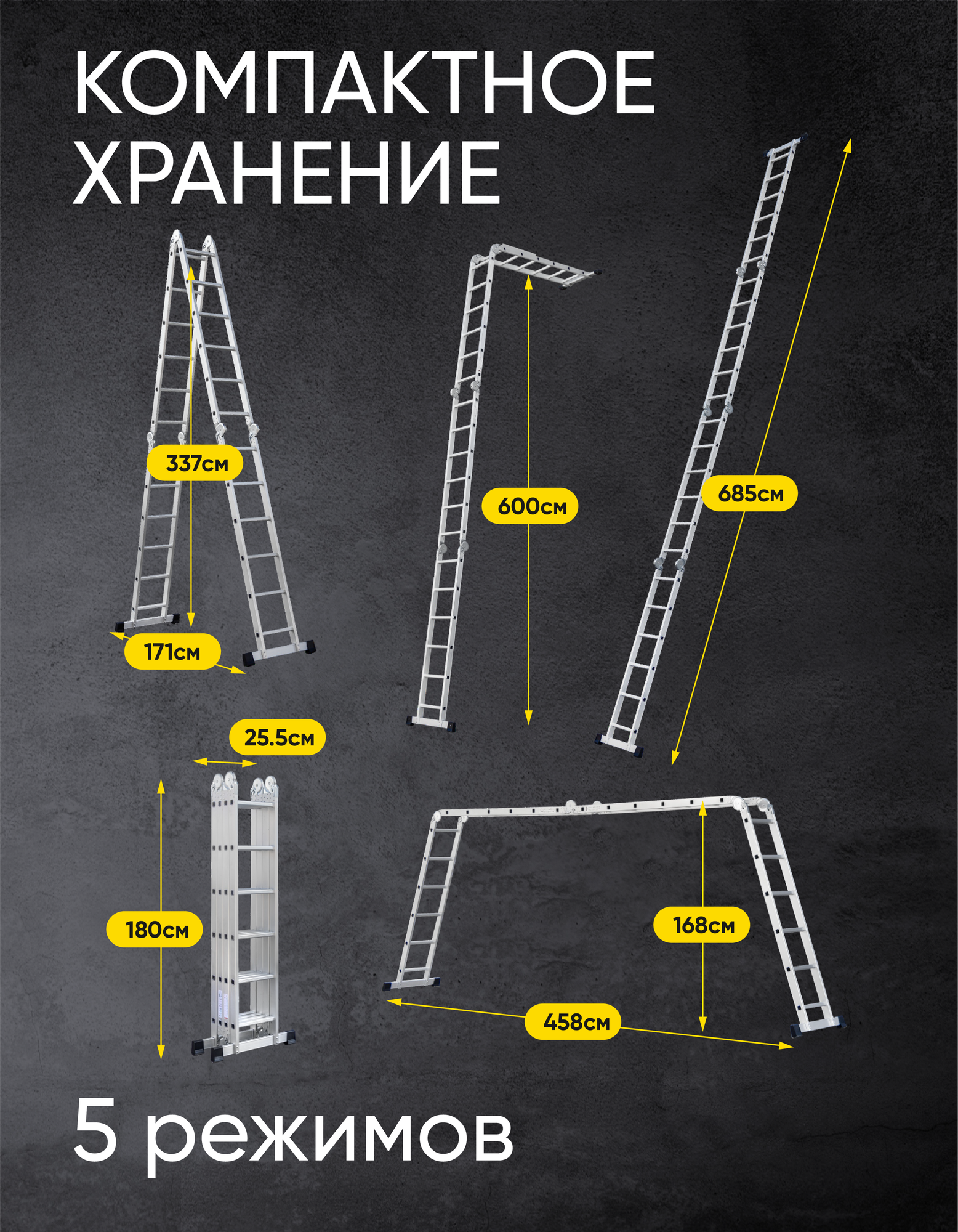 КОМПАКТНОЕ ХРАНЕНИЕ

337см

171см

600см

685см

25.5см

180см

168см

458см

5 режимов