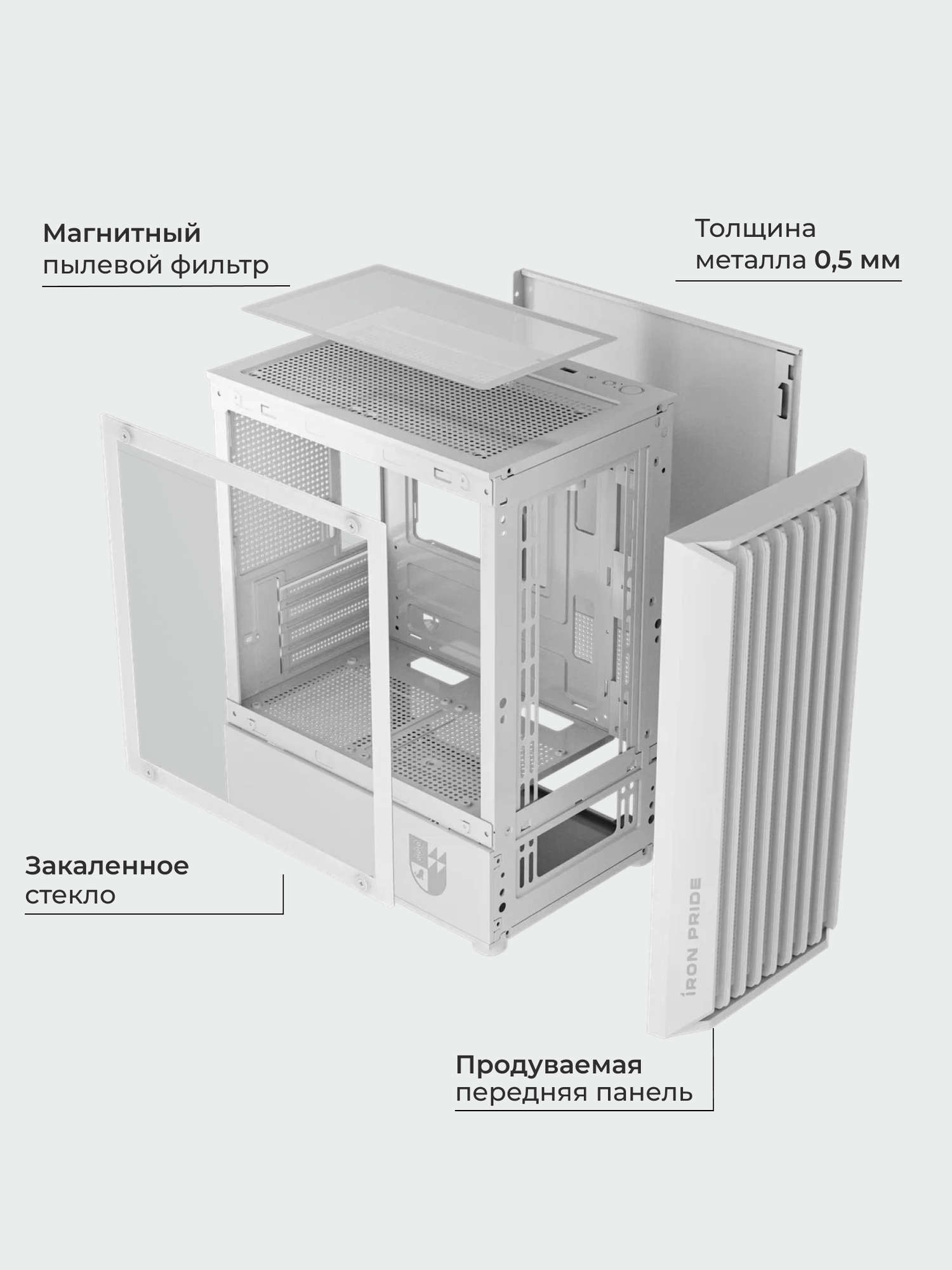 Магнитный
пылевой фильтр

Толщина
металла 0,5 мм

Закаленное
стекло

IRON PRIDE

Продуваемая
передняя панель