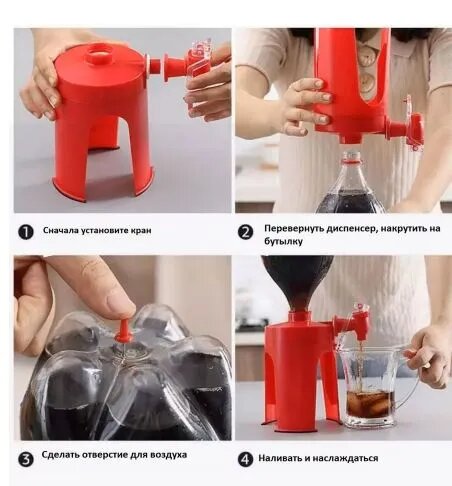 ❶ Сначала установите кран

❷ Перевернуть диспенсер, накрутить на бутылку

❸ Сделать отверстие для воздуха

❹ Наливать и наслаждаться