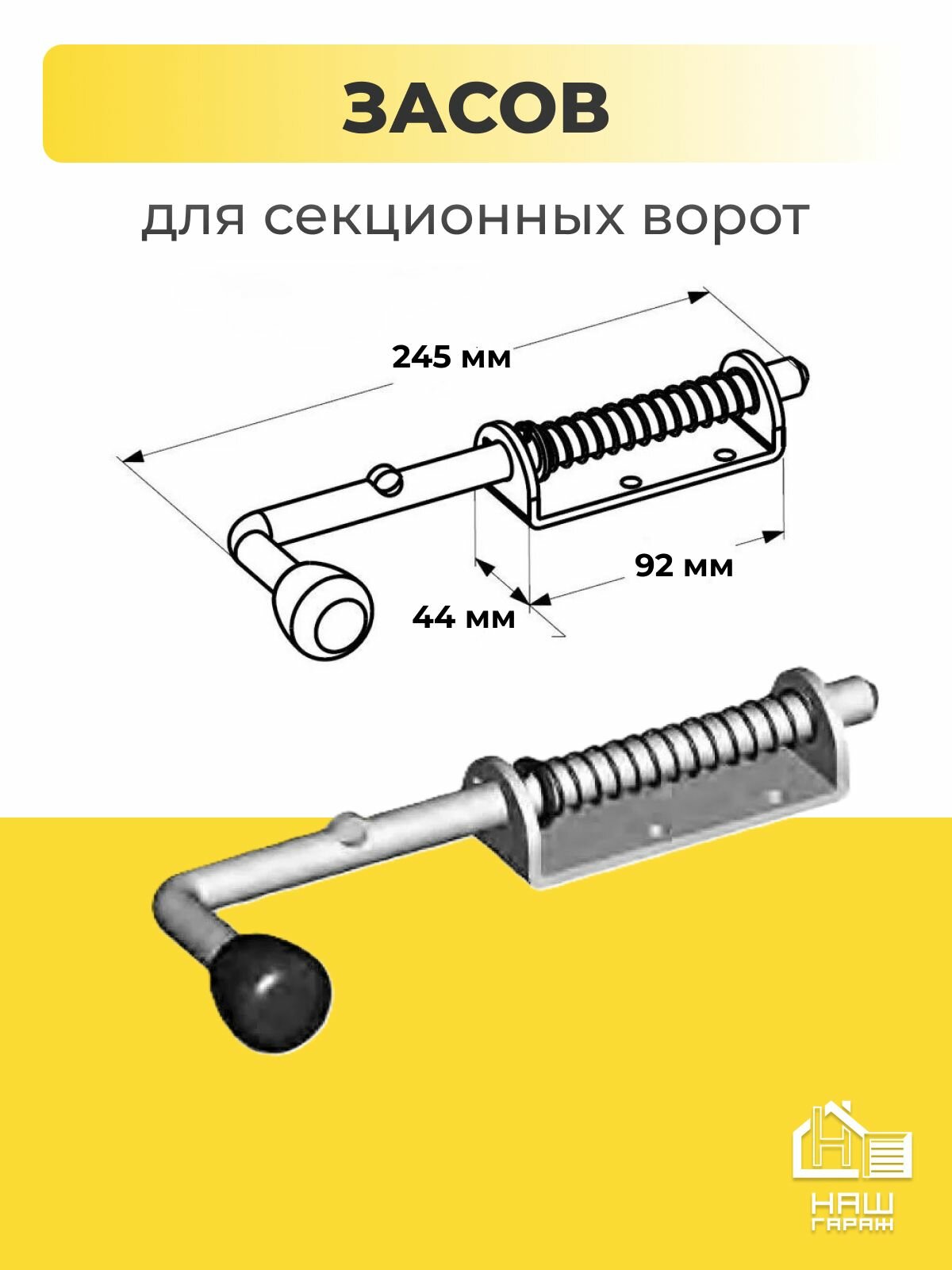 ЗАСОВ

для секционных ворот

245 мм

92 мм

44 мм

НАШ ГАРАЖ