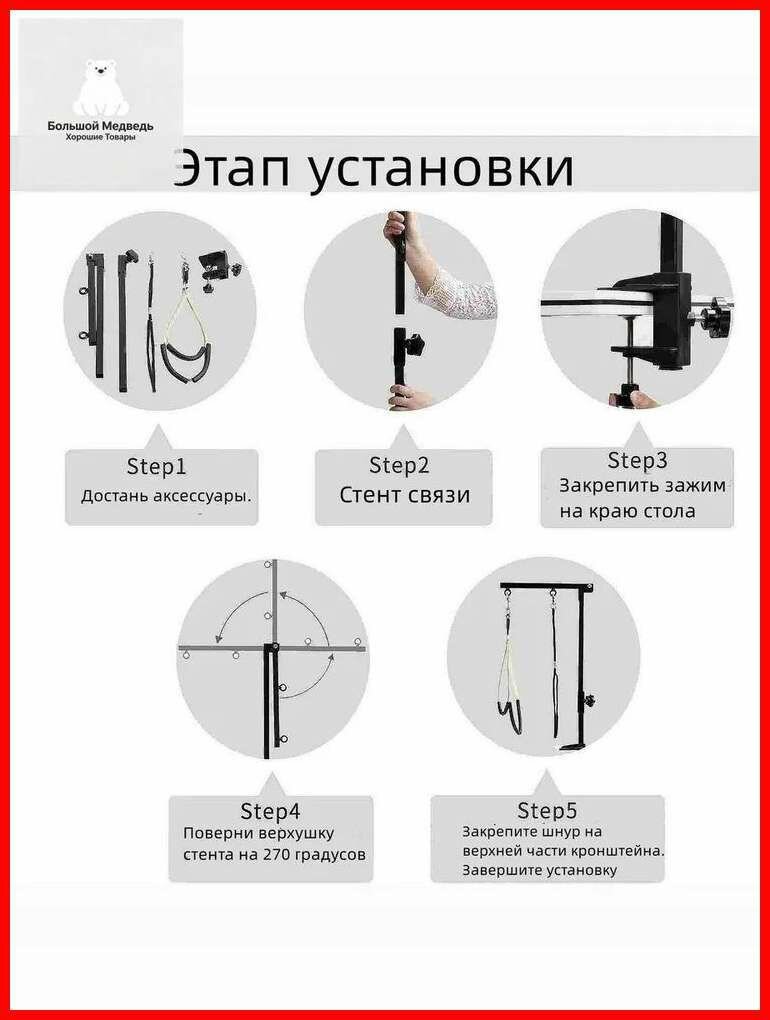 Большой Медведь
Хорошие Товары

Этап установки

Step1
Достань аксессуары.

Step2
Стент связи

Step3
Закрепить зажим на краю стола

Step4
Поверни верхушку стента на 270 градусов

Step5
Закрепите шнур на верхней части кронштейна. Завершите установку