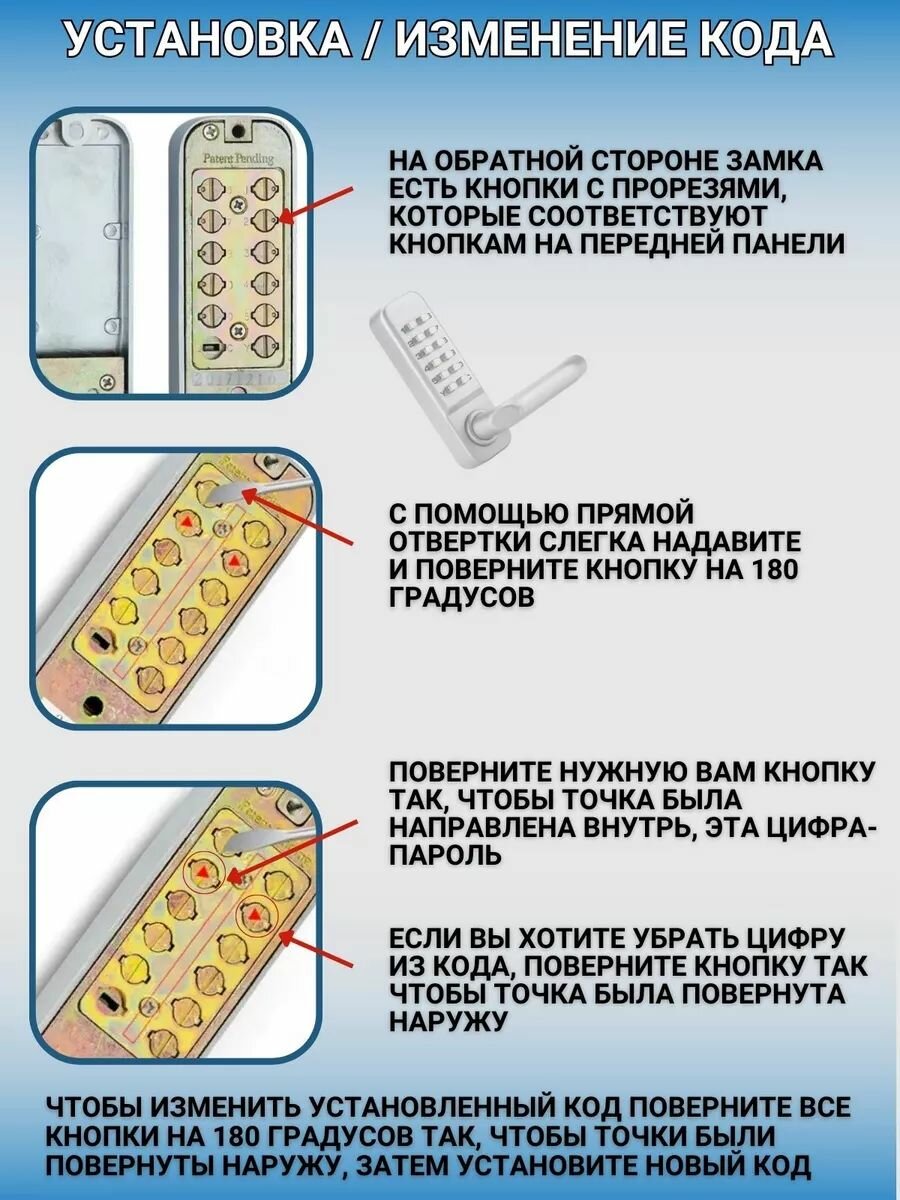 УСТАНОВКА / ИЗМЕНЕНИЕ КОДА

Patent Pending

НА ОБРАТНОЙ СТОРОНЕ ЗАМКА ЕСТЬ КНОПКИ С ПРОРЕЗЯМИ, КОТОРЫЕ СООТВЕТСТВУЮТ КНОПКАМ НА ПЕРЕДНЕЙ ПАНЕЛИ

С ПОМОЩЬЮ ПРЯМОЙ ОТВЕРТКИ СЛЕГКА НАДАВИТЕ И ПОВЕРНИТЕ КНОПКУ НА 180 ГРАДУСОВ

ПОВЕРНИТЕ НУЖНУЮ ВАМ КНОПКУ ТАК, ЧТОБЫ ТОЧКА БЫЛА НАПРАВЛЕНА ВНУТРЬ, ЭТА ЦИФРА-ПАРОЛЬ

ЕСЛИ ВЫ ХОТИТЕ УБРАТЬ ЦИФРУ ИЗ КОДА, ПОВЕРНИТЕ КНОПКУ ТАК ЧТОБЫ ТОЧКА БЫЛА ПОВЕРНУТА НАРУЖУ

ЧТОБЫ ИЗМЕНИТЬ УСТАНОВЛЕННЫЙ КОД ПОВЕРНИТЕ ВСЕ КНОПКИ НА 180 ГРАДУСОВ ТАК, ЧТОБЫ ТОЧКИ БЫЛИ ПОВЕРНУТЫ НАРУЖУ, ЗАТЕМ УСТАНОВИТЕ НОВЫЙ КОД