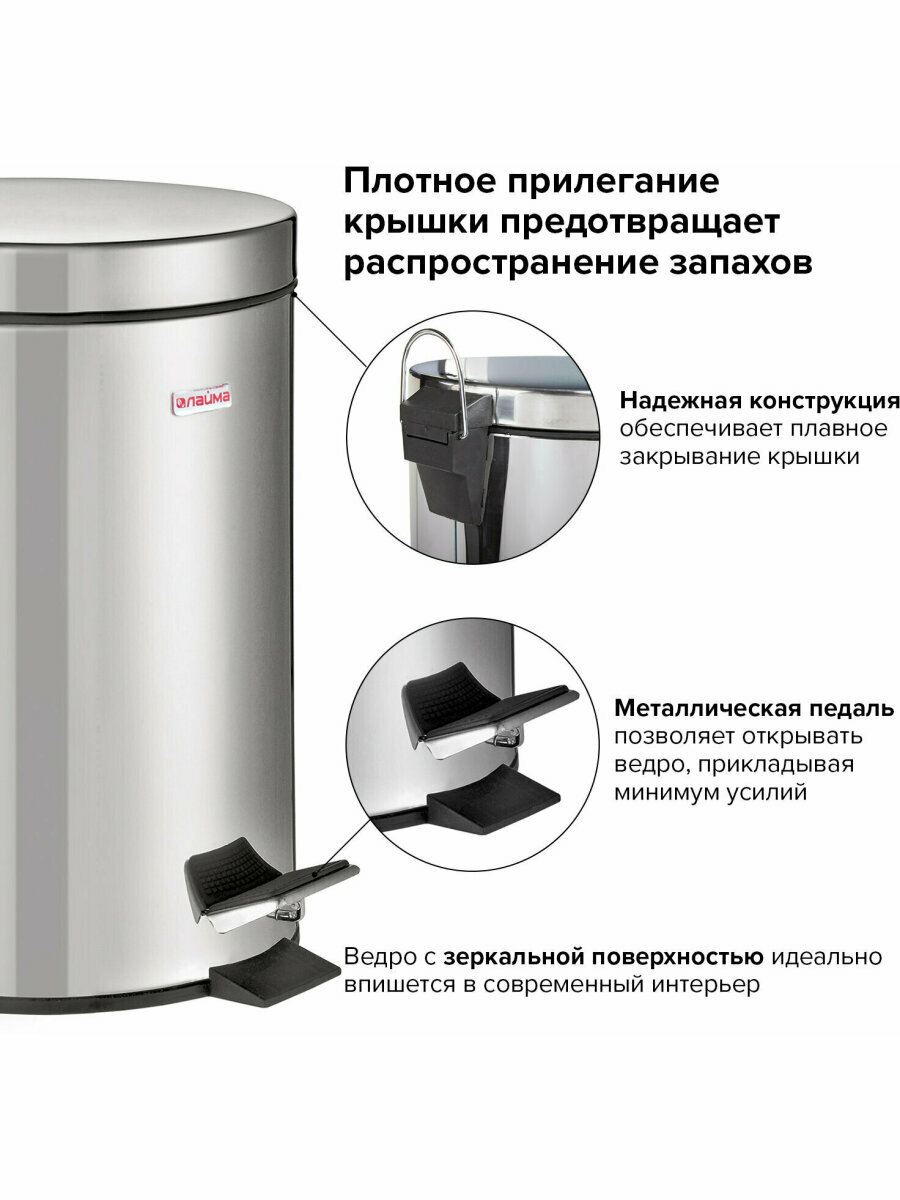 Плотное прилегание крышки предотвращает распространение запахов

лайма

Надежная конструкция обеспечивает плавное закрывание крышки

Металлическая педаль позволяет открывать ведро, прикладывая минимум усилий

Ведро с зеркальной поверхностью идеально впишется в современный интерьер