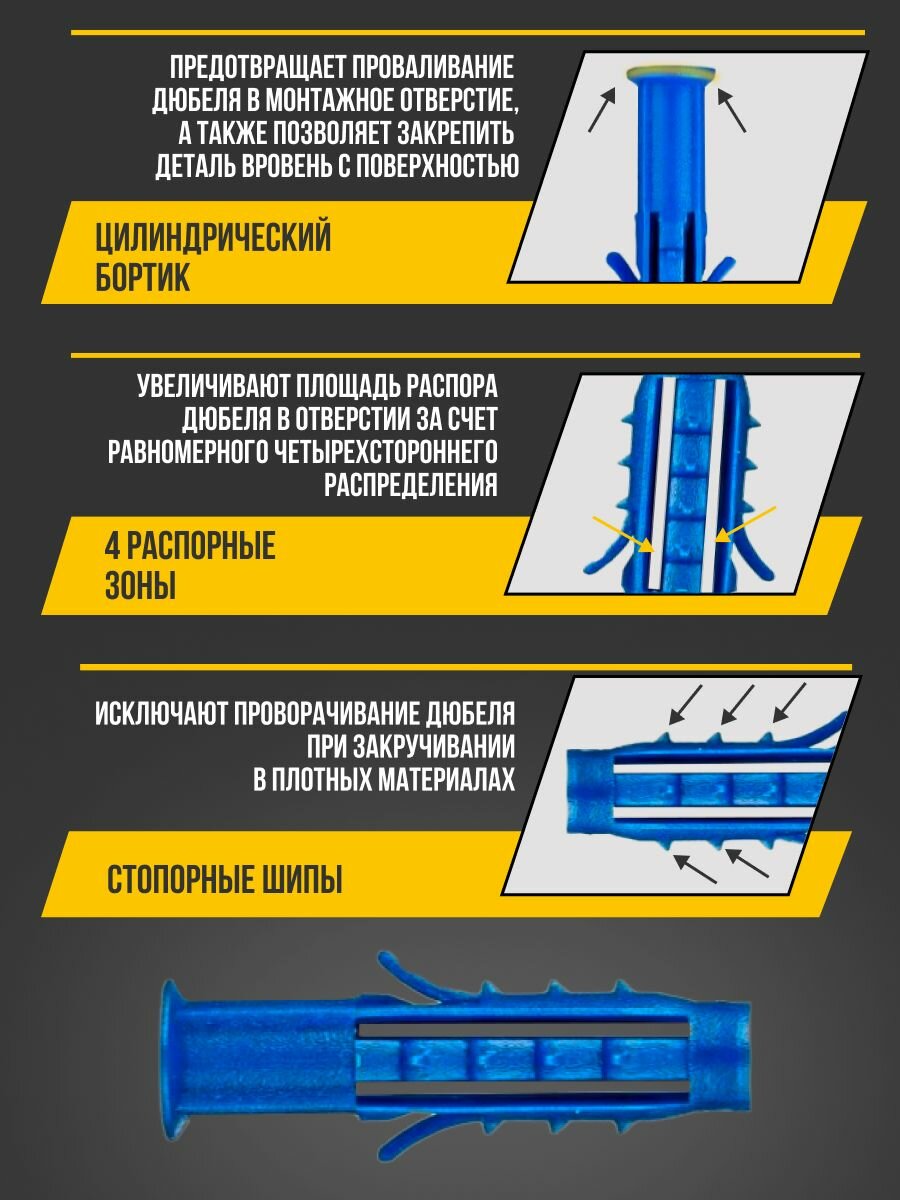 ПРЕДОТВРАЩАЕТ ПРОВАЛИВАНИЕ ДЮБЕЛЯ В МОНТАЖНОЕ ОТВЕРСТИЕ, А ТАКЖЕ ПОЗВОЛЯЕТ ЗАКРЕПИТЬ ДЕТАЛЬ ВРОВЕНЬ С ПОВЕРХНОСТЬЮ

ЦИЛИНДРИЧЕСКИЙ БОРТИК

УВЕЛИЧИВАЮТ ПЛОЩАДЬ РАСПОРА ДЮБЕЛЯ В ОТВЕРСТИИ ЗА СЧЕТ РАВНОМЕРНОГО ЧЕТЫРЕХСТОРОННЕГО РАСПРЕДЕЛЕНИЯ

4 РАСПОРНЫЕ ЗОНЫ

ИСКЛЮЧАЮТ ПРОВОРАЧИВАНИЕ ДЮБЕЛЯ ПРИ ЗАКРУЧИВАНИИ В ПЛОТНЫХ МАТЕРИАЛАХ

СТОПОРНЫЕ ШИПЫ