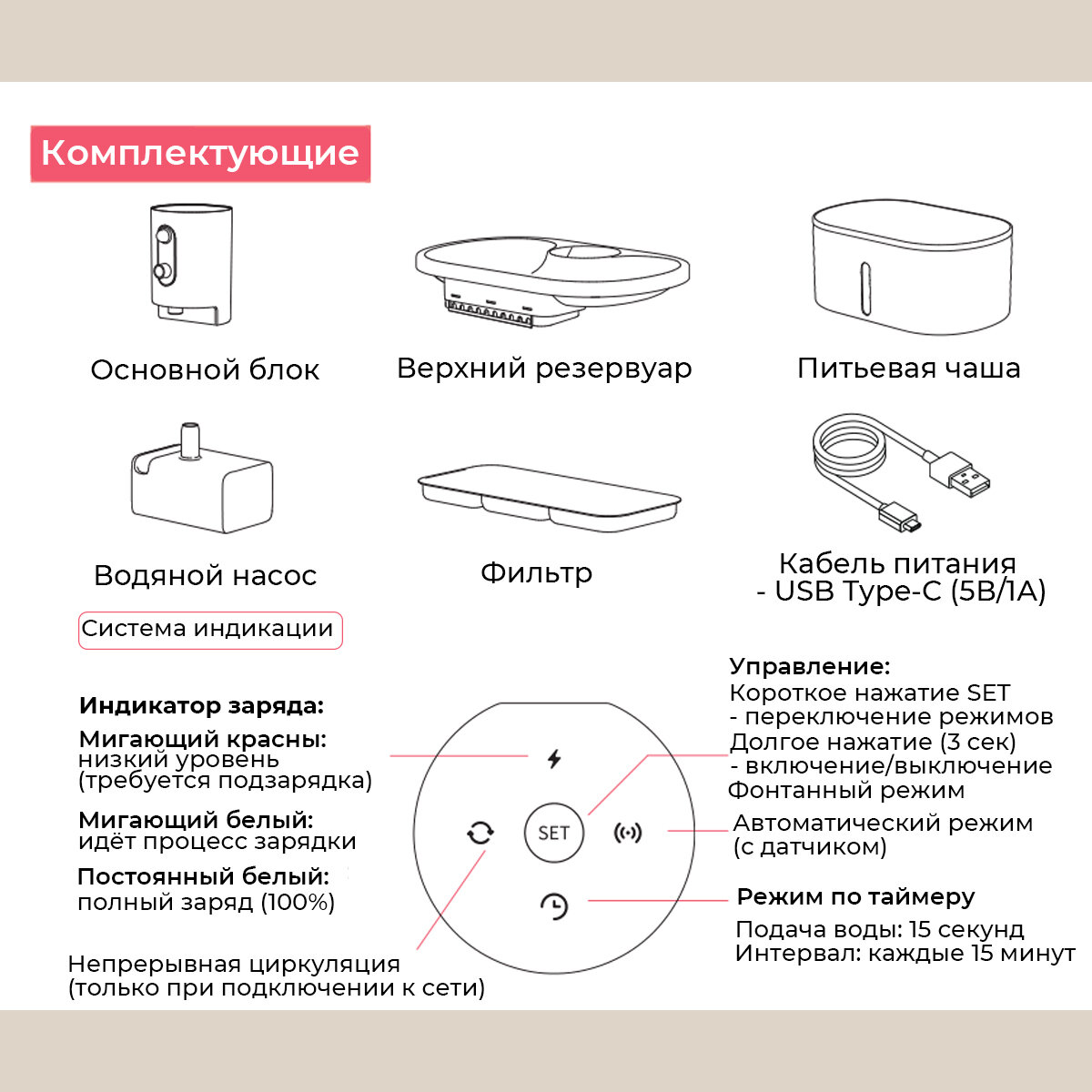 Комплектующие

Основной блок

Верхний резервуар

Питьевая чаша

Водяной насос

Фильтр

Кабель питания
- USB Type-C (5В/1А)

Система индикации

Индикатор заряда:

Мигающий красны:
низкий уровень
(требуется подзарядка)

Мигающий белый:
идёт процесс зарядки

Постоянный белый:
полный заряд (100%)

Непрерывная циркуляция
(только при подключении к сети)

SET

Управление:
Короткое нажатие SET
- переключение режимов
Долгое нажатие (3 сек)
- включение/выключение
Фонтанный режим

Автоматический режим
(с датчиком)

Режим по таймеру

Подача воды: 15 секунд
Интервал: каждые 15 минут