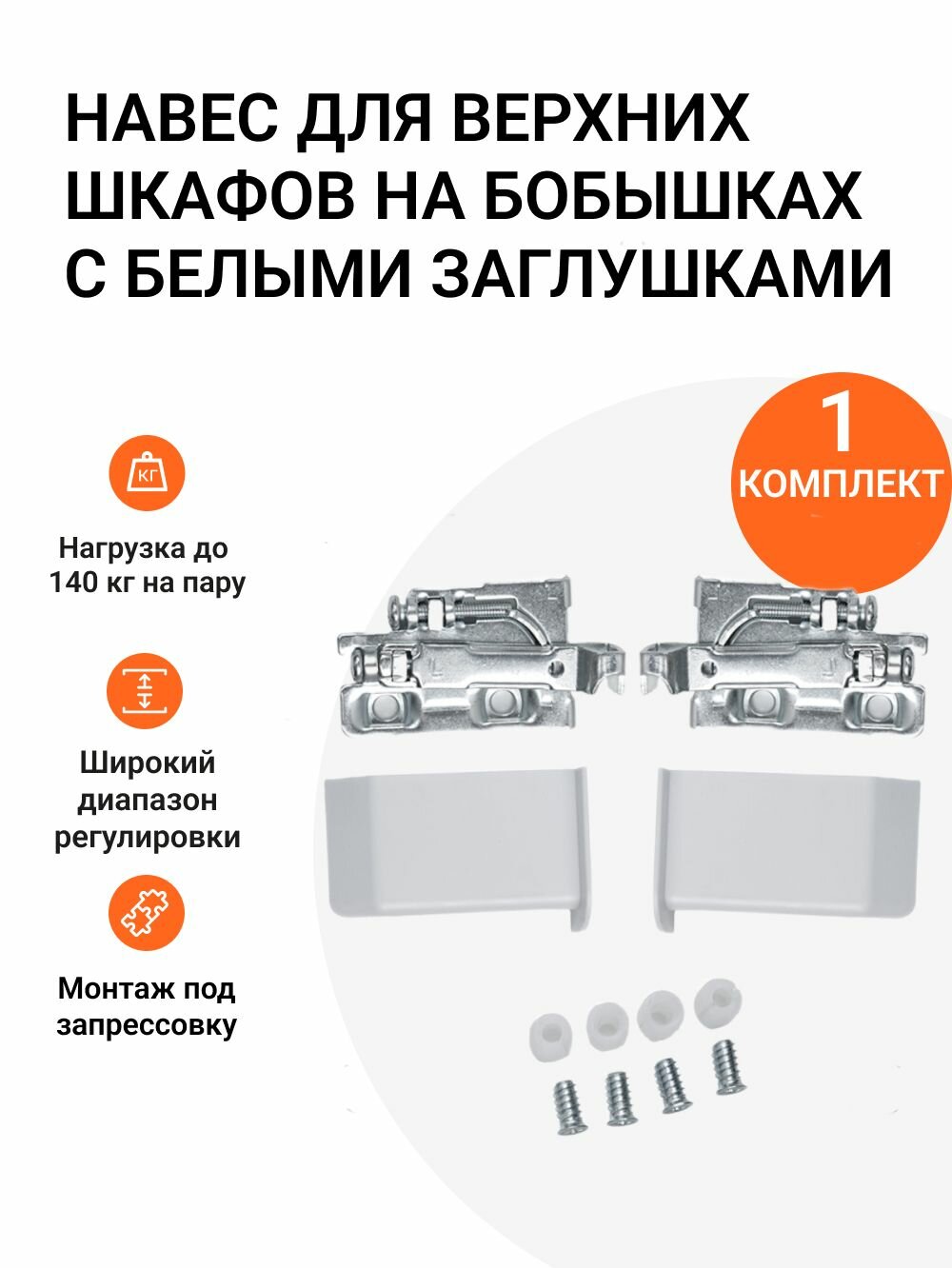 НАВЕС ДЛЯ ВЕРХНИХ ШКАФОВ НА БОБЫШКАХ С БЕЛЫМИ ЗАГЛУШКАМИ

1 КОМПЛЕКТ

КГ

Нагрузка до 140 кг на пару

Широкий диапазон регулировки

Монтаж под запрессовку