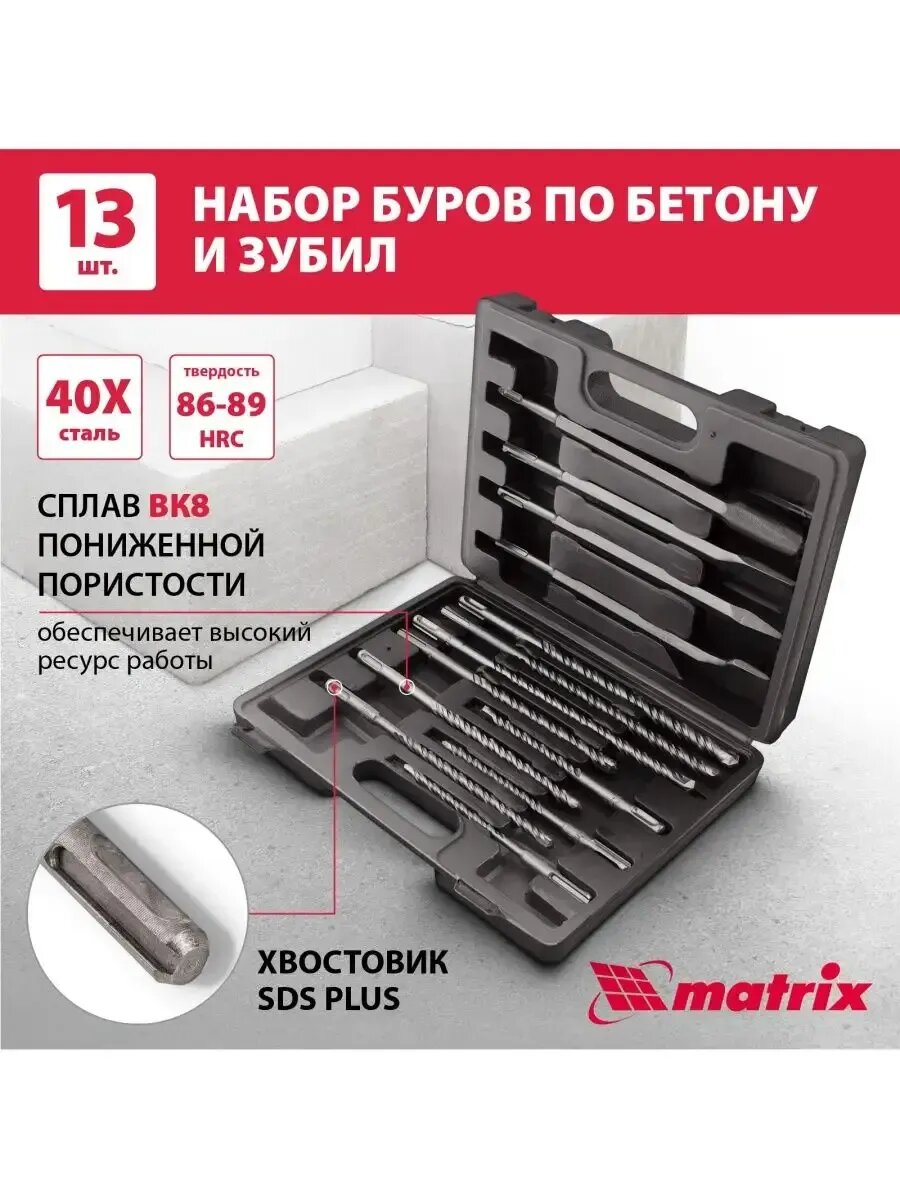 13 шт.

НАБОР БУРОВ ПО БЕТОНУ И ЗУБИЛ

40Х сталь

твердость 86-89 HRC

СПЛАВ ВК8 ПОНИЖЕННОЙ ПОРИСТОСТИ

обеспечивает высокий ресурс работы

ХВОСТОВИК SDS PLUS

matrix