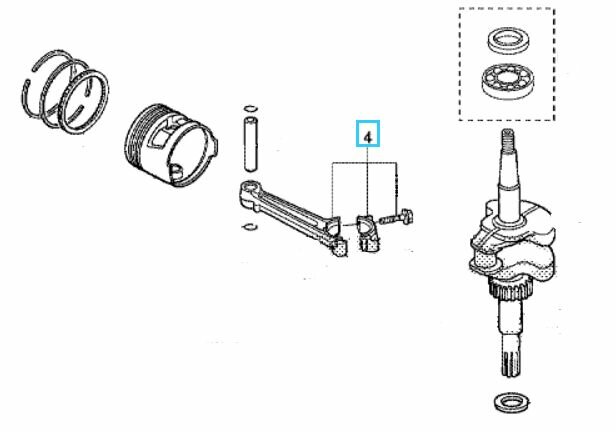 4