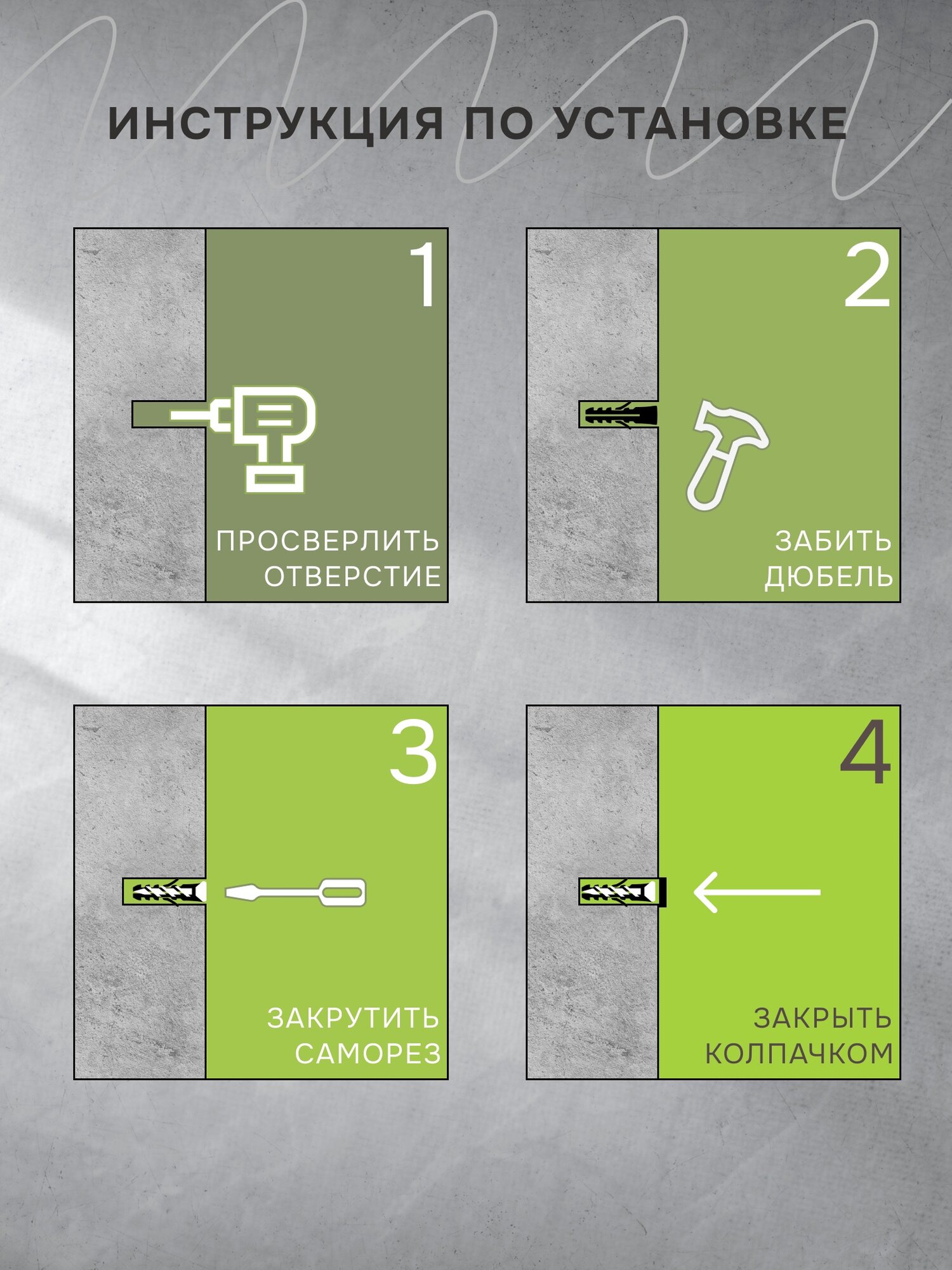 ИНСТРУКЦИЯ ПО УСТАНОВКЕ

1

ПРОСВЕРЛИТЬ ОТВЕРСТИЕ

2

ЗАБИТЬ ДЮБЕЛЬ

3

ЗАКРУТИТЬ САМОРЕЗ

4

ЗАКРЫТЬ КОЛПАЧКОМ