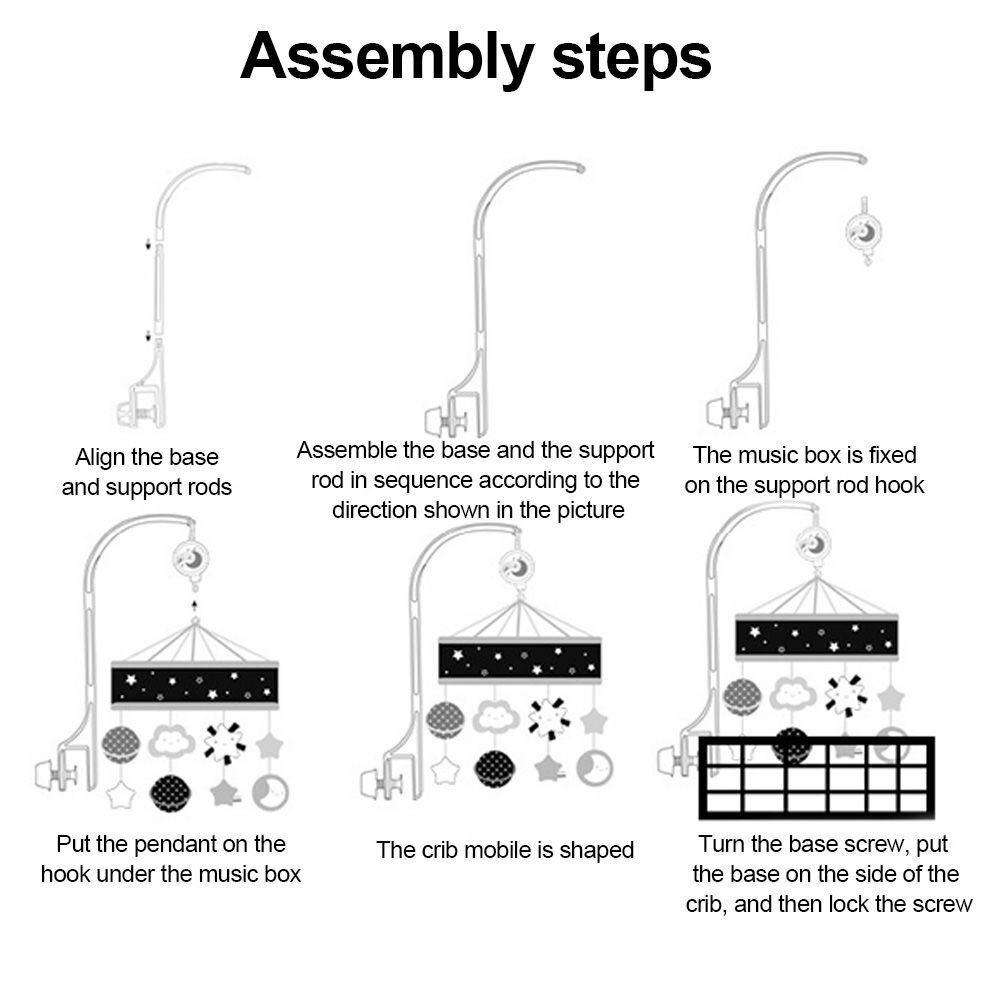 Assembly steps

Align the base and support rods

Assemble the base and the support rod in sequence according to the direction shown in the picture

The music box is fixed on the support rod hook

Put the pendant on the hook under the music box

The crib mobile is shaped

Turn the base screw, put the base on the side of the crib, and then lock the screw