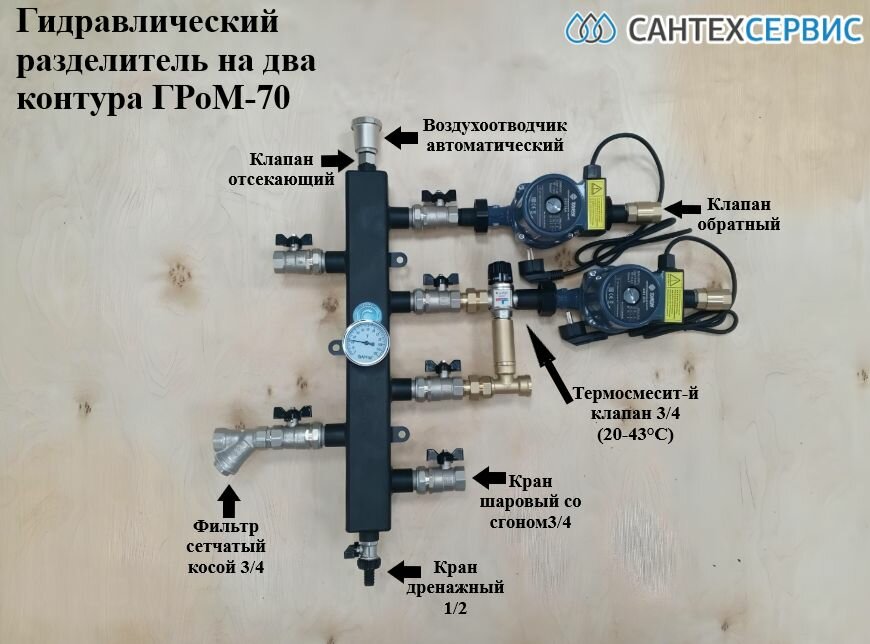 Гидравлический разделитель на два контура ГРоМ-70

САНТЕХСЕРВИС

Воздухоотводчик автоматический

Клапан отсекающий

Клапан обратный

Термосмесит-й клапан 3/4 (20-43°C)

Кран шаровый со сгоном3/4

Фильтр сетчатый косой 3/4

Кран дренажный 1/2