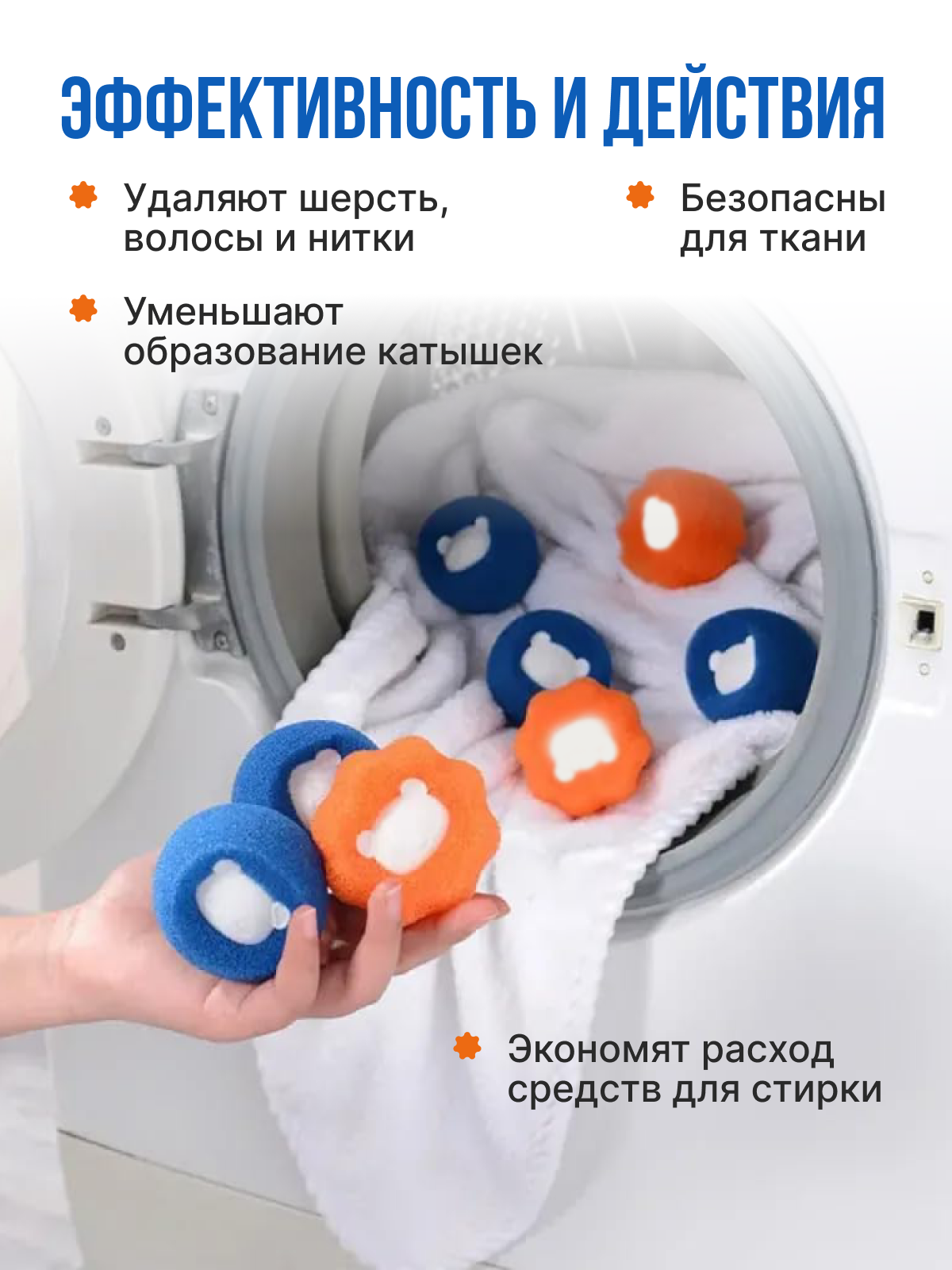 ЭФФЕКТИВНОСТЬ И ДЕЙСТВИЯ

Удаляют шерсть, волосы и нитки

Безопасны для ткани

Уменьшают образование катышек

Экономят расход средств для стирки