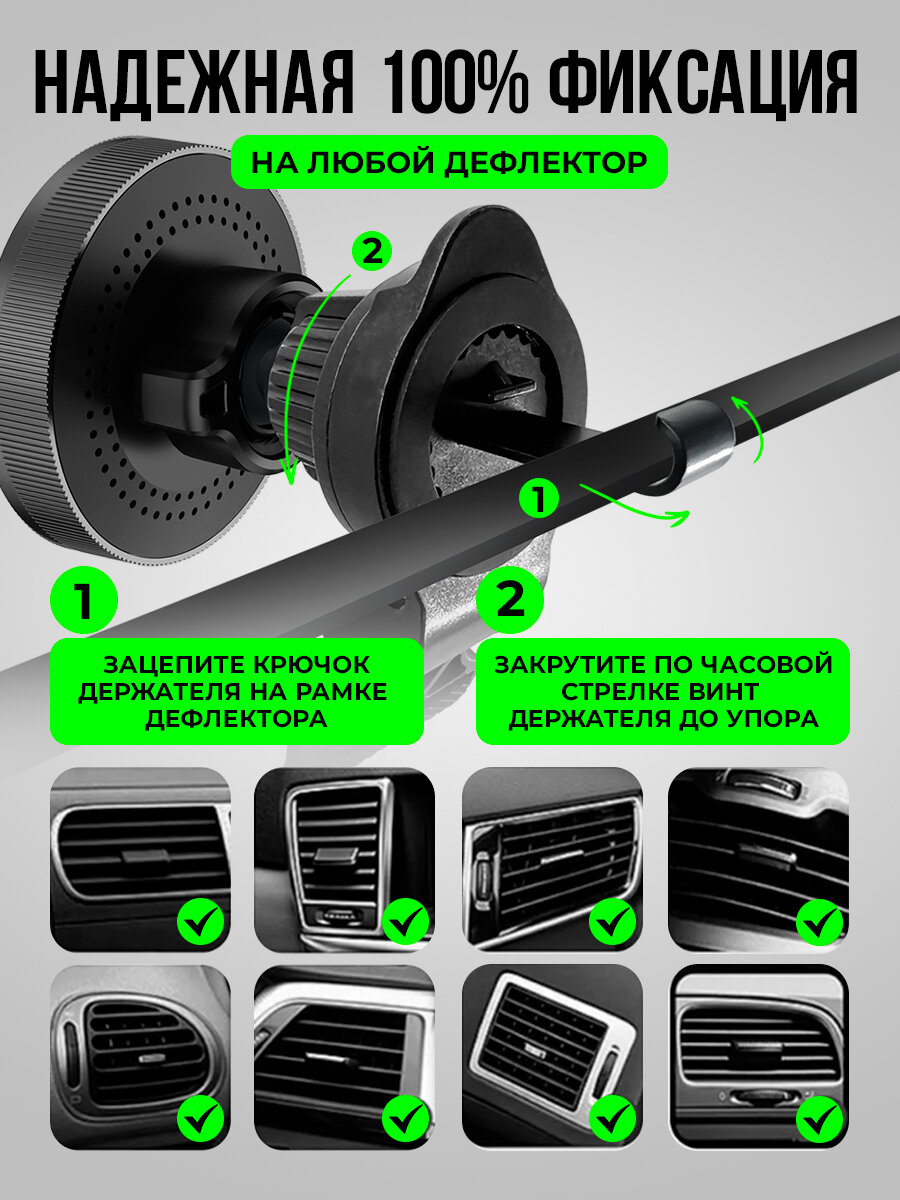 НАДЕЖНАЯ 100% ФИКСАЦИЯ

НА ЛЮБОЙ ДЕФЛЕКТОР

2

1

1

ЗАЦЕПИТЕ КРЮЧОК ДЕРЖАТЕЛЯ НА РАМКЕ ДЕФЛЕКТОРА

2

ЗАКРУТИТЕ ПО ЧАСОВОЙ СТРЕЛКЕ ВИНТ ДЕРЖАТЕЛЯ ДО УПОРА