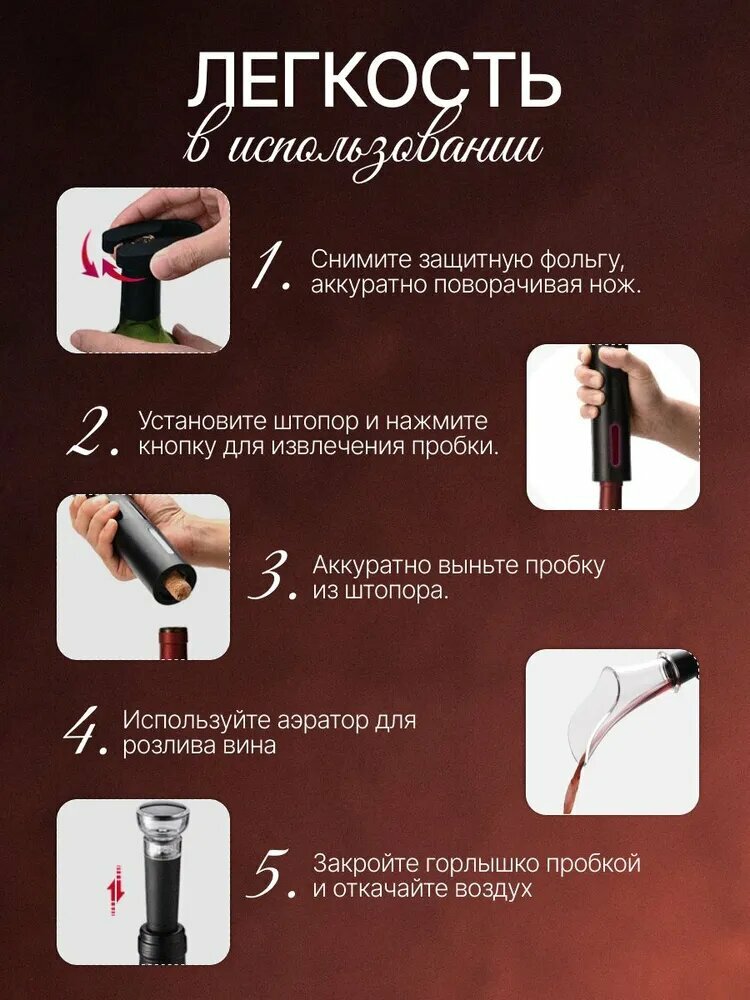 ЛЕГКОСТЬ
в использовании

1. Снимите защитную фольгу, аккуратно поворачивая нож.

2. Установите штопор и нажмите кнопку для извлечения пробки.

3. Аккуратно выньте пробку из штопора.

4. Используйте аэратор для розлива вина

5. Закройте горлышко пробкой и откачайте воздух