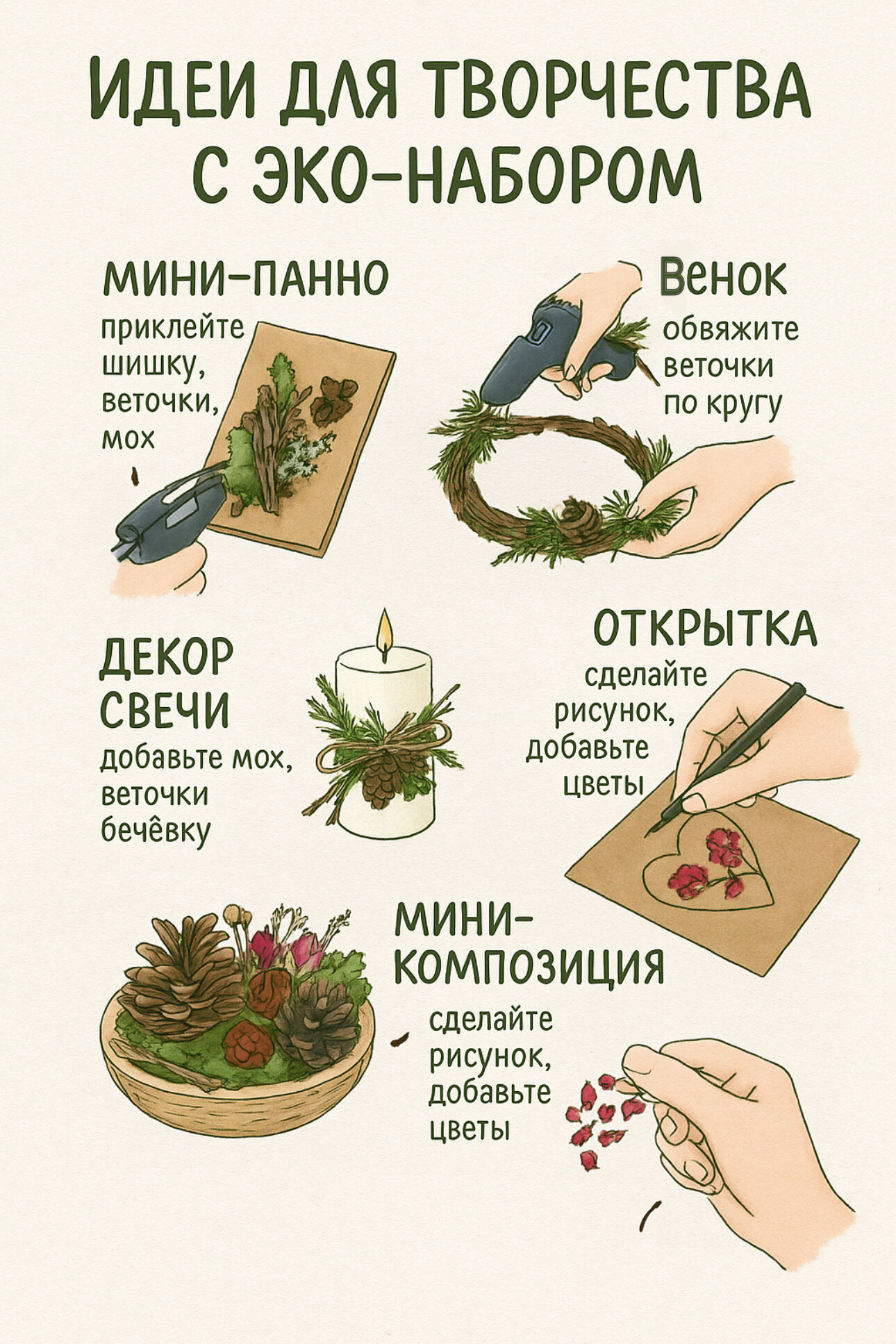 ИДЕИ ДЛЯ ТВОРЧЕСТВА С ЭКО-НАБОРОМ

МИНИ-ПАННО
приклейте шишку, веточки, мох

Венок
обвяжите веточки по кругу

ДЕКОР СВЕЧИ
добавьте мох, веточки бечёвку

ОТКРЫТКА
сделайте рисунок, добавьте цветы

МИНИ-КОМПОЗИЦИЯ
сделайте рисунок, добавьте цветы