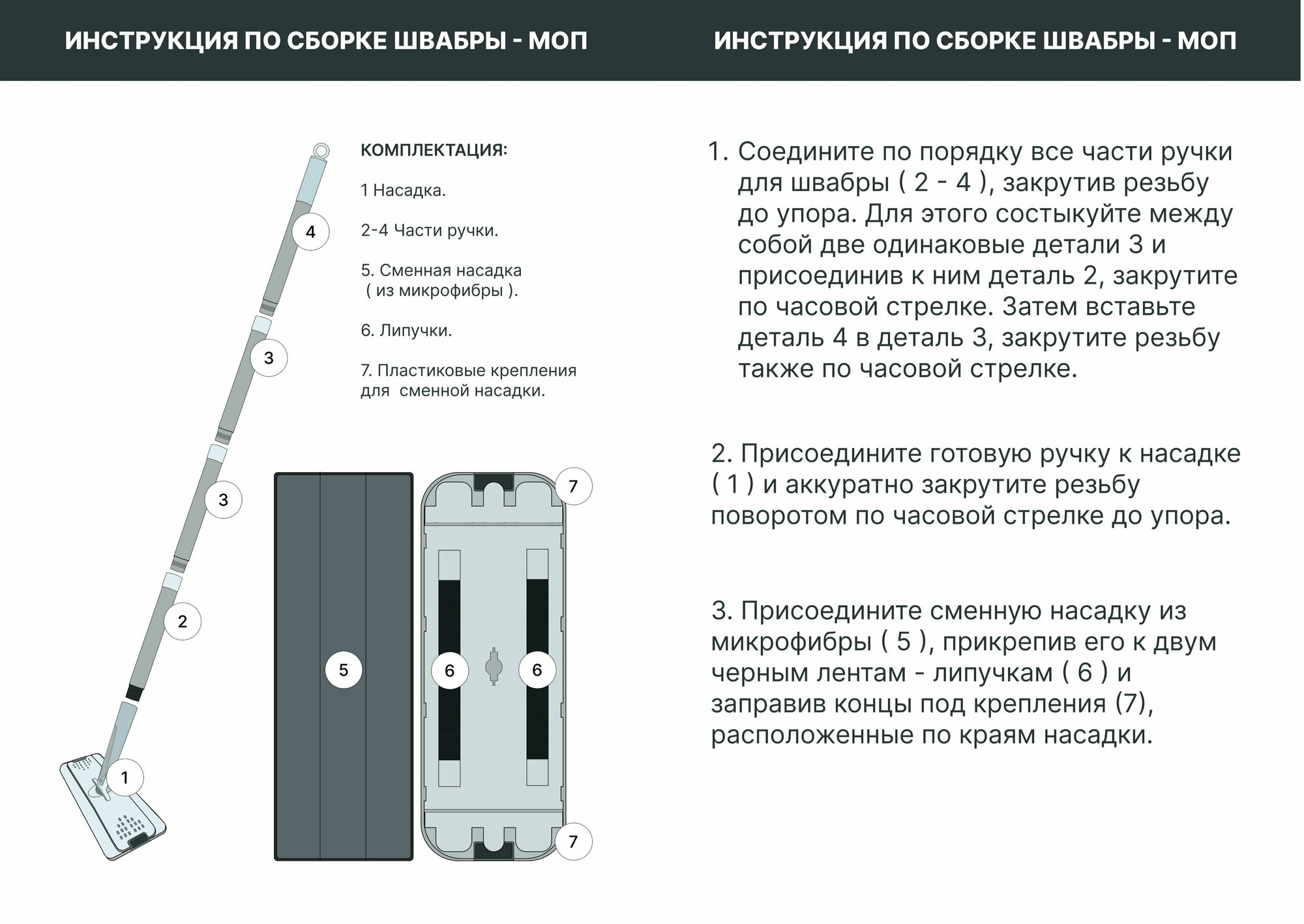 ИНСТРУКЦИЯ ПО СБОРКЕ ШВАБРЫ - МОП

КОМПЛЕКТАЦИЯ:

1 Насадка.

2-4 Части ручки.

5. Сменная насадка ( из микрофибры ).

6. Липучки.

7. Пластиковые крепления для сменной насадки.

4

3

3

2

1

5

6

6

7

7

ИНСТРУКЦИЯ ПО СБОРКЕ ШВАБРЫ - МОП

1. Соедините по порядку все части ручки для швабры ( 2 - 4 ), закрутив резьбу до упора. Для этого состыкуйте между собой две одинаковые детали 3 и присоединив к ним деталь 2, закрутите по часовой стрелке. Затем вставьте деталь 4 в деталь 3, закрутите резьбу также по часовой стрелке.

2. Присоедините готовую ручку к насадке ( 1 ) и аккуратно закрутите резьбу поворотом по часовой стрелке до упора.

3. Присоедините сменную насадку из микрофибры ( 5 ), прикрепив его к двум черным лентам - липучкам ( 6 ) и заправив концы под крепления (7), расположенные по краям насадки.