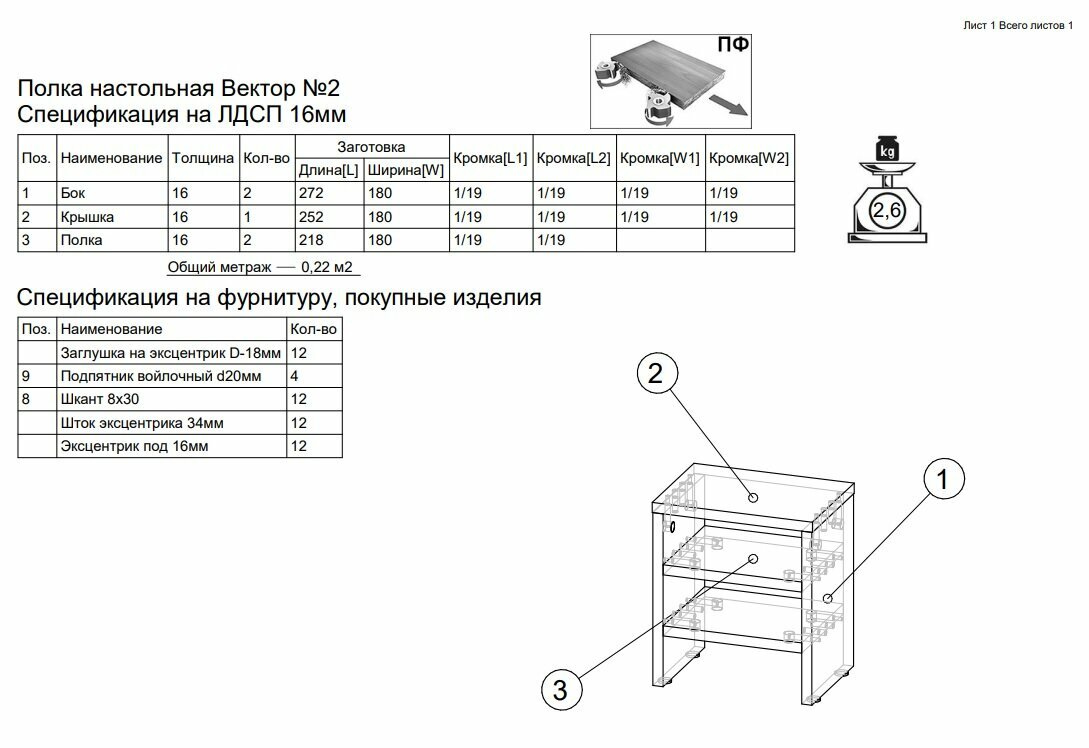 Лист 1 Всего листов 1

ПФ

Полка настольная Вектор №2
Спецификация на ЛДСП 16мм

| Поз. | Наименование | Толщина | Кол-во | Заготовка Длина[L] | Заготовка Ширина[W] | Кромка[L1] | Кромка[L2] | Кромка[W1] | Кромка[W2] |
|---|---|---|---|---|---|---|---|---|---|
| 1 | Бок | 16 | 2 | 272 | 180 | 1/19 | 1/19 | 1/19 | 1/19 |
| 2 | Крышка | 16 | 1 | 252 | 180 | 1/19 | 1/19 | 1/19 | 1/19 |
| 3 | Полка | 16 | 2 | 218 | 180 | 1/19 | 1/19 | | |

Общий метраж — 0,22 м2

kg

2,6

Спецификация на фурнитуру, покупные изделия

| Поз. | Наименование | Кол-во |
|---|---|---|
| | Заглушка на эксцентрик D-18мм | 12 |
| 9 | Подпятник войлочный d20мм | 4 |
| 8 | Шкант 8х30 | 12 |
| | Шток эксцентрика 34мм | 12 |
| | Эксцентрик под 16мм | 12 |

2

1

3