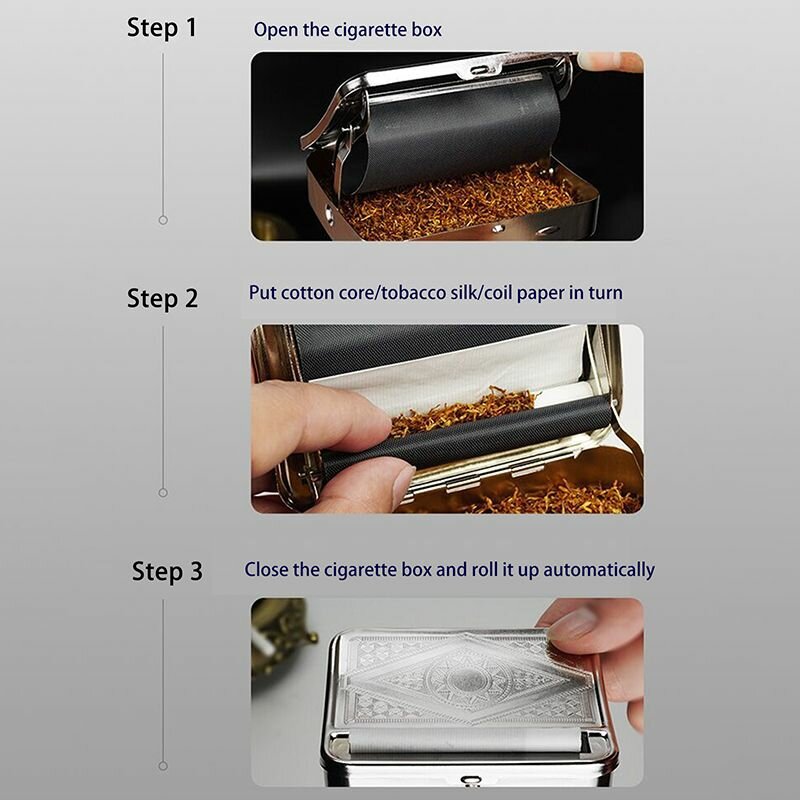 Step 1

Open the cigarette box

Step 2

Put cotton core/tobacco silk/coil paper in turn

Step 3

Close the cigarette box and roll it up automatically