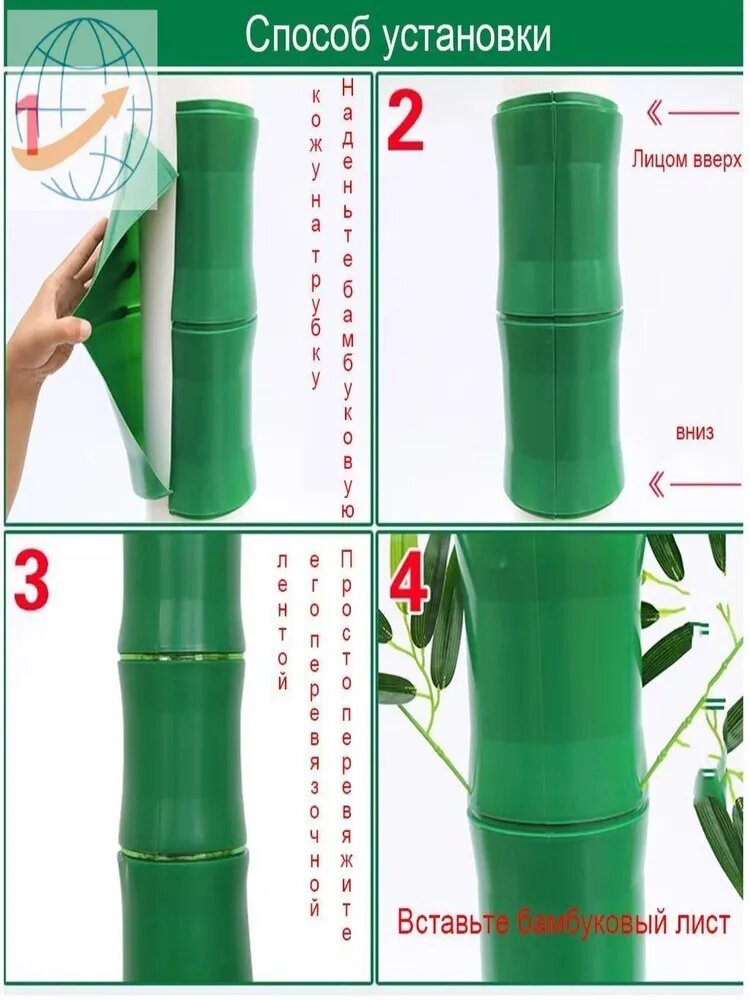 Способ установки

1

Наденьте бамбуковую кожу на трубку

2

Лицом вверх

вниз

3

Просто перевяжите его перевязочной лентой

4

Вставьте бамбуковый лист