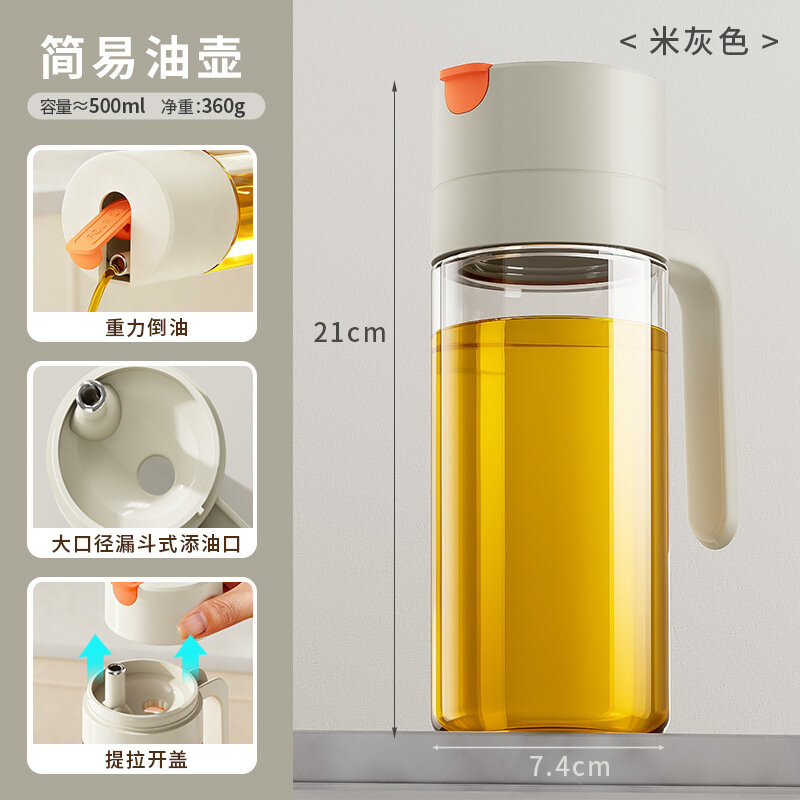 简易油壶

容量≈500ml 净重:360g

重力倒油

大口径漏斗式添油口

提拉开盖

< 米灰色 >

21cm

7.4cm