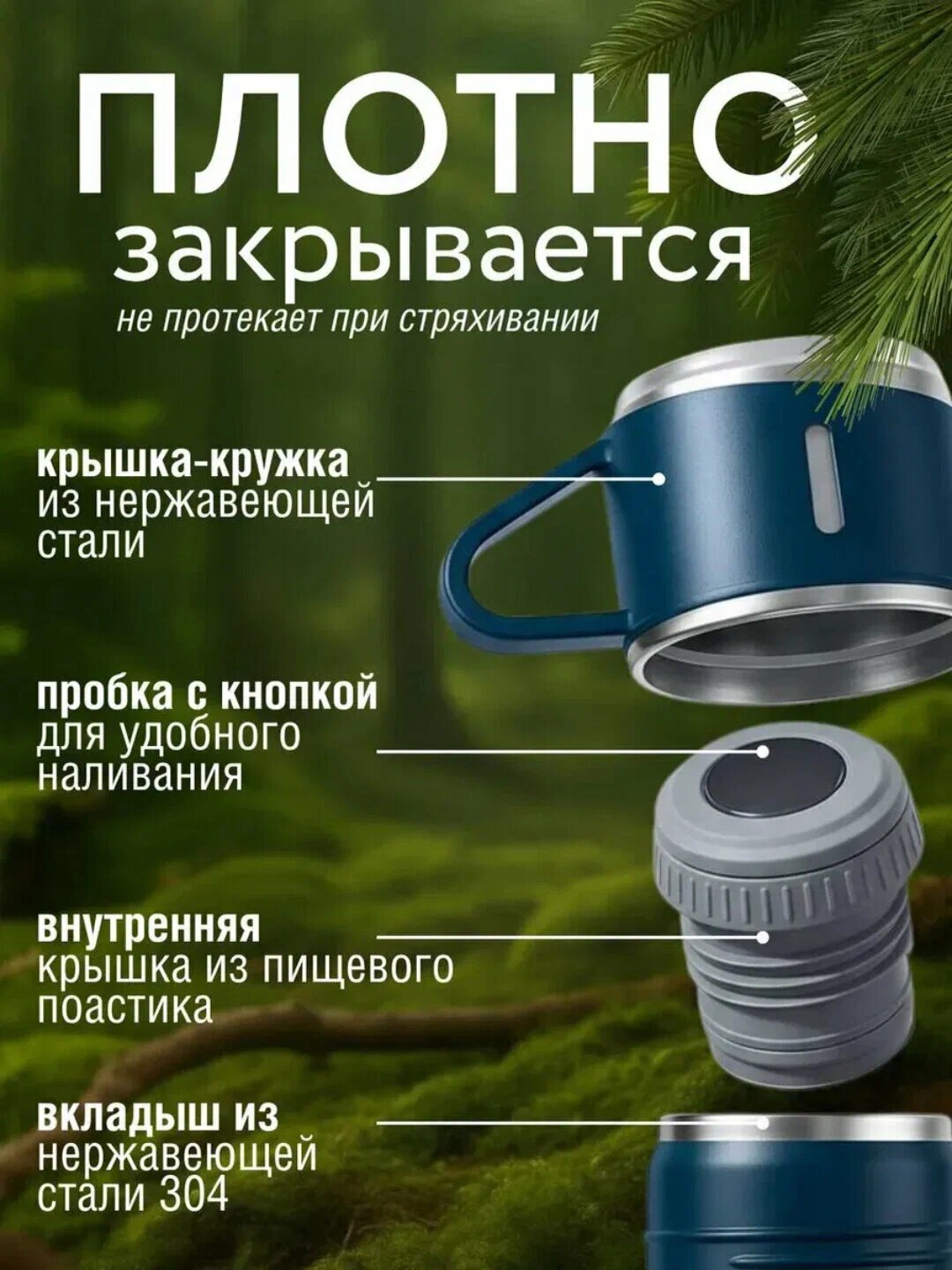 ПЛОТНО
закрывается
не протекает при стряхивании

крышка-кружка
из нержавеющей стали

пробка с кнопкой
для удобного наливания

внутренняя
крышка из пищевого поастика

вкладыш из
нержавеющей стали 304